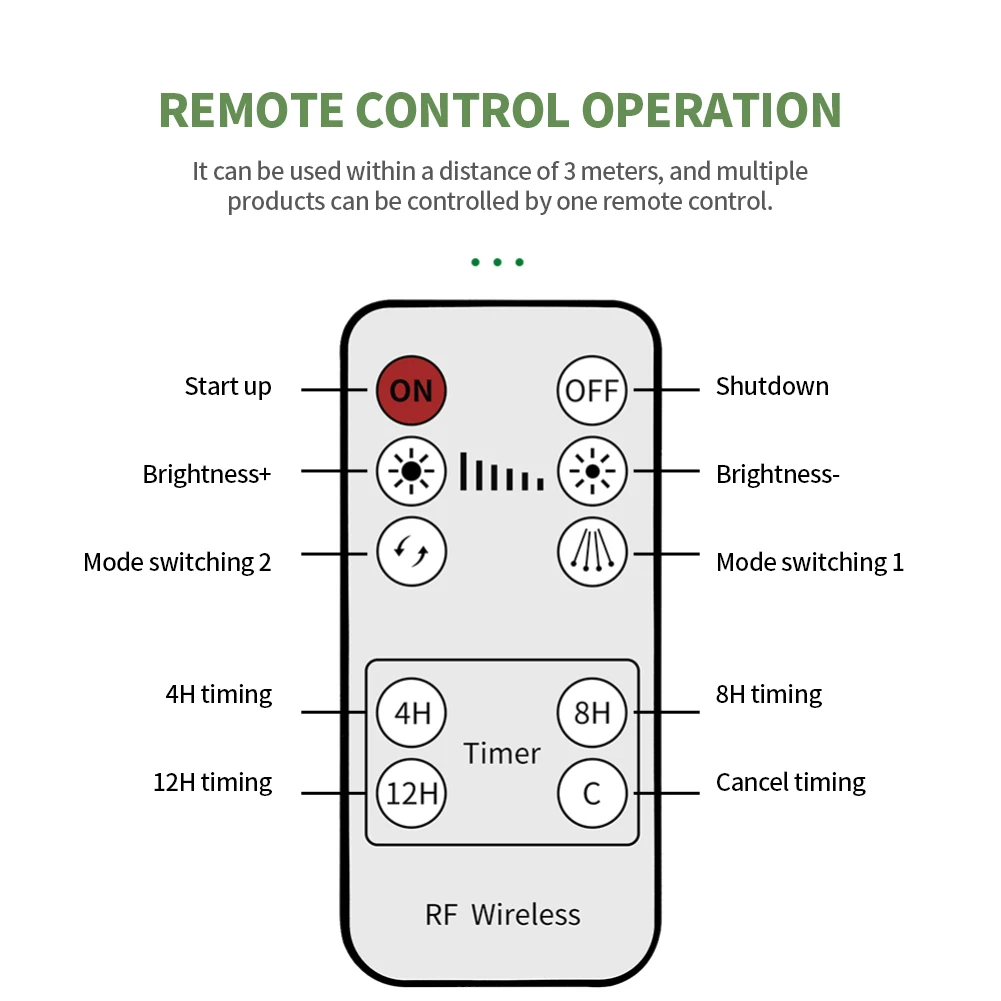 REMOTE CONTROL OPERATION

It can be used within a distance of 3 meters, and multiple products can be controlled by one remote control.

Start up
ON
OFF
Shutdown

Brightness+
Brightness-

Mode switching 2
Mode switching 1

4H timing
4H
8H
8H timing

Timer

12H timing
12H
C
Cancel timing

RF Wireless