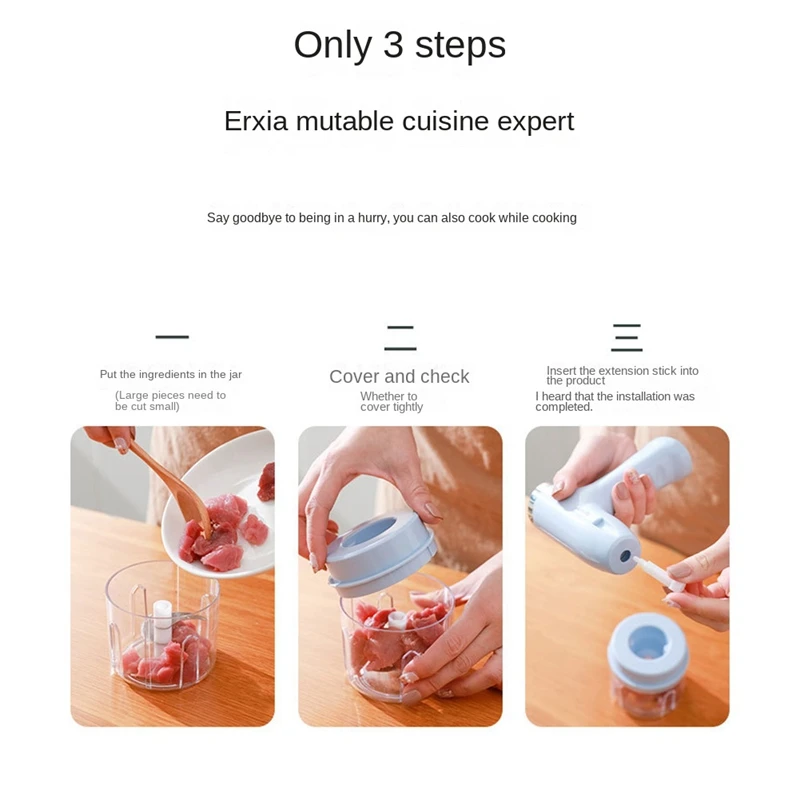 Only 3 steps

Erxia mutable cuisine expert

Say goodbye to being in a hurry, you can also cook while cooking

一

Put the ingredients in the jar

(Large pieces need to be cut small)

二

Cover and check

Whether to cover tightly

三

Insert the extension stick into the product

I heard that the installation was completed.