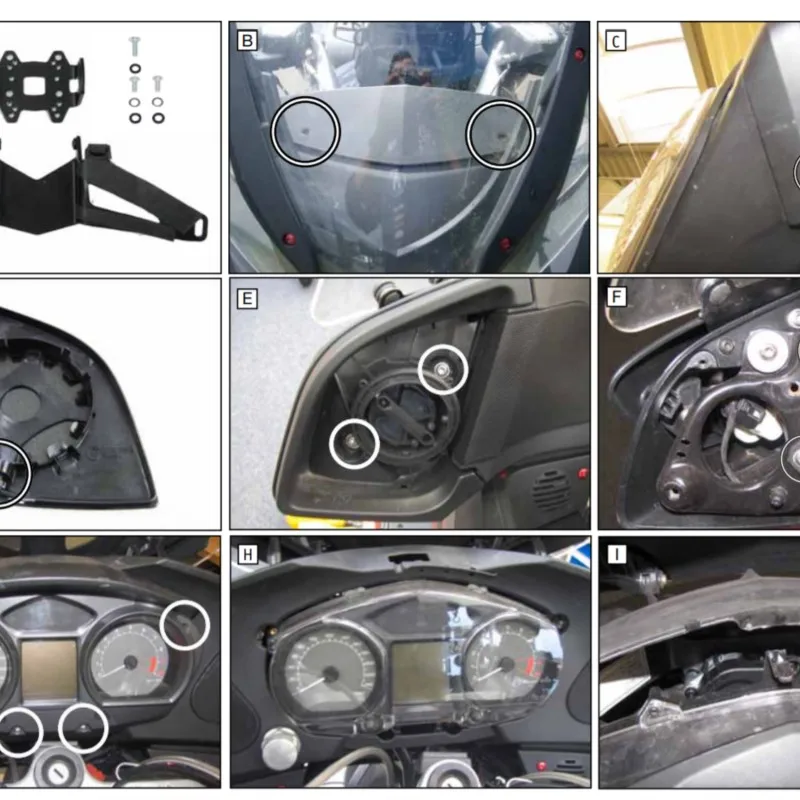 B
C
E
F
H
I