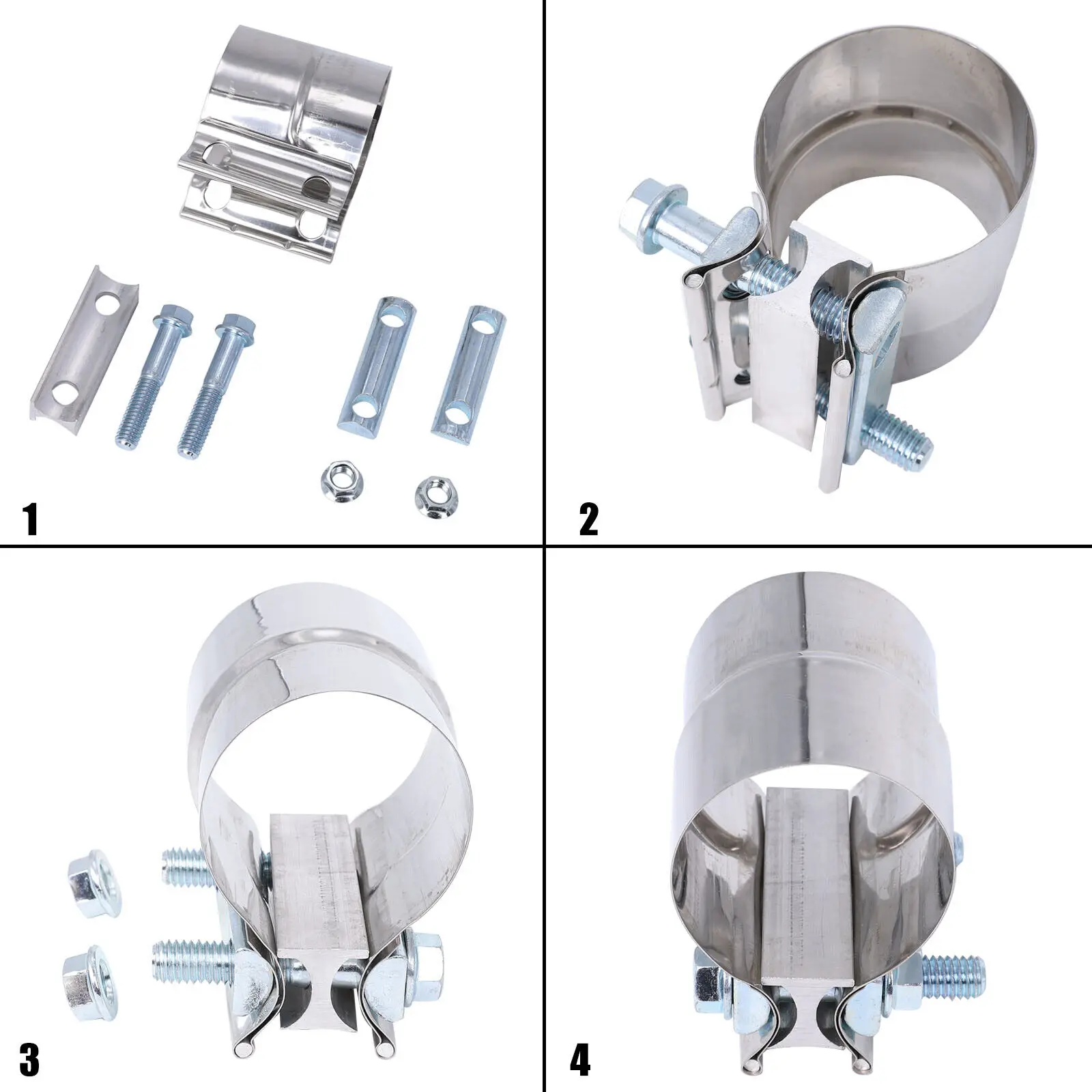 1

2

3

4