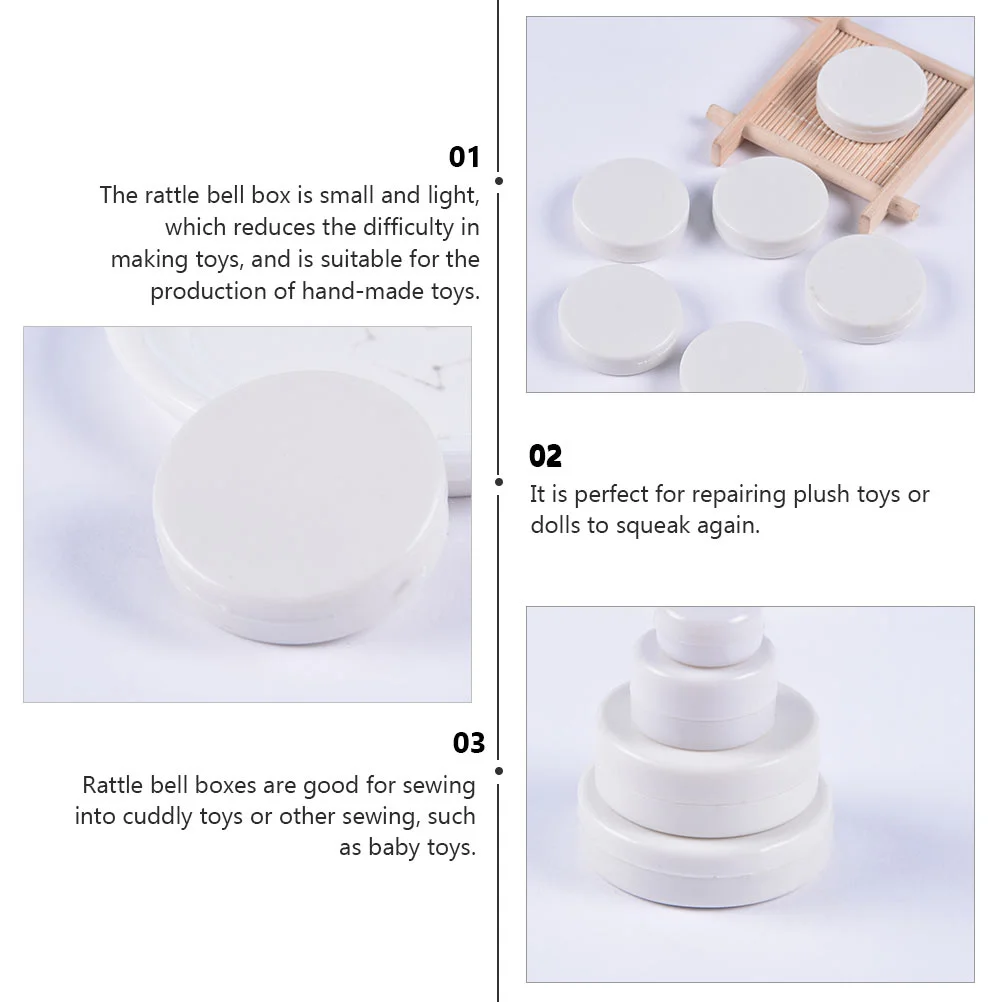 01
The rattle bell box is small and light, which reduces the difficulty in making toys, and is suitable for the production of hand-made toys.

02
It is perfect for repairing plush toys or dolls to squeak again.

03
Rattle bell boxes are good for sewing into cuddly toys or other sewing, such as baby toys.