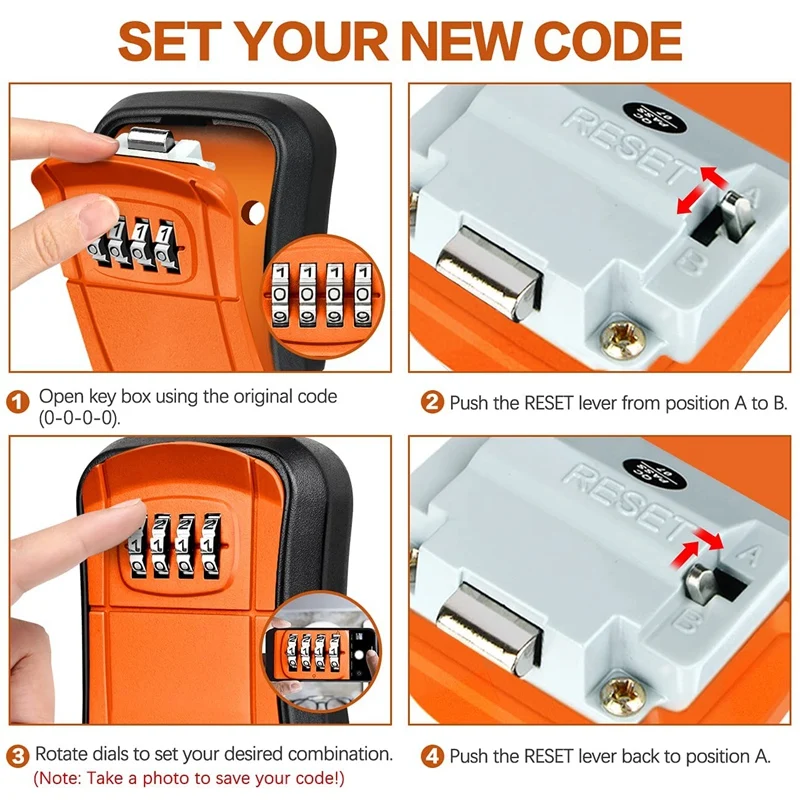 SET YOUR NEW CODE

RESET
A
B

1 Open key box using the original code (0-0-0-0).

2 Push the RESET lever from position A to B.

RESET
A
B

3 Rotate dials to set your desired combination.
(Note: Take a photo to save your code!)

4 Push the RESET lever back to position A.