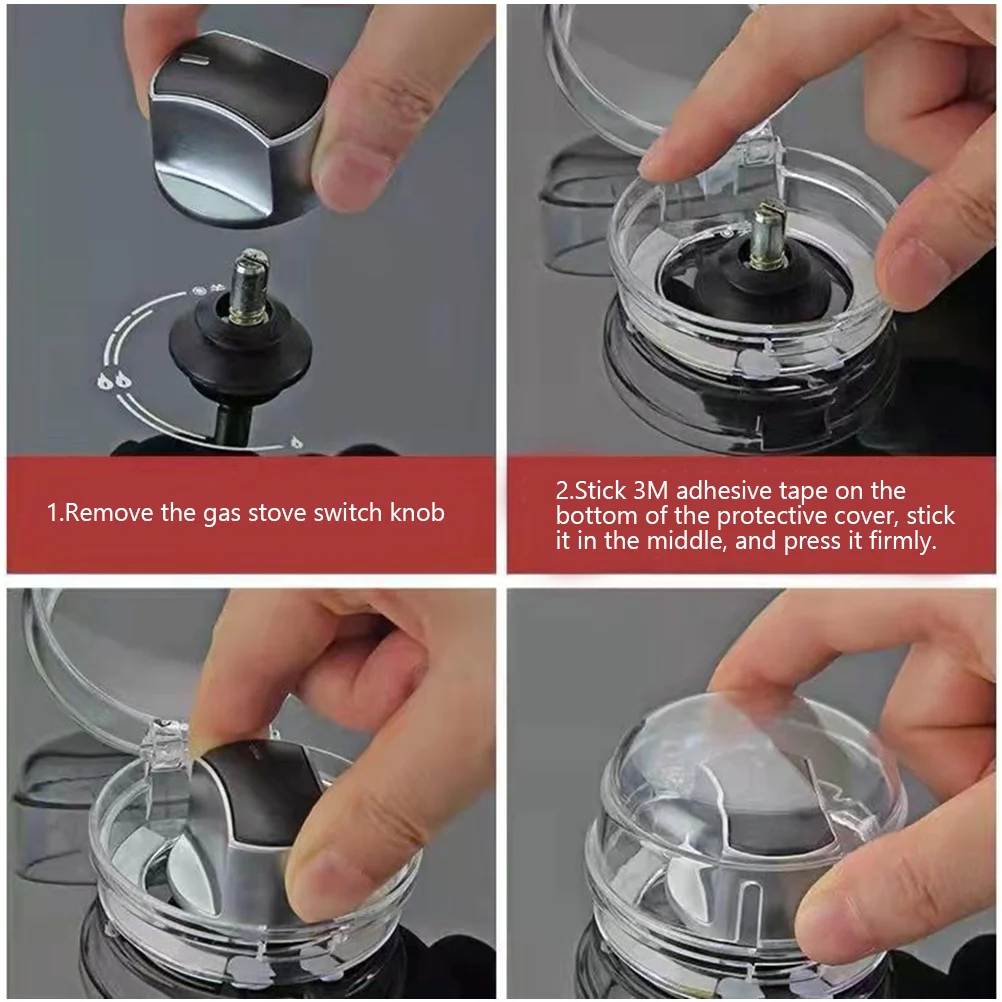 1.Remove the gas stove switch knob

2.Stick 3M adhesive tape on the bottom of the protective cover, stick it in the middle, and press it firmly.