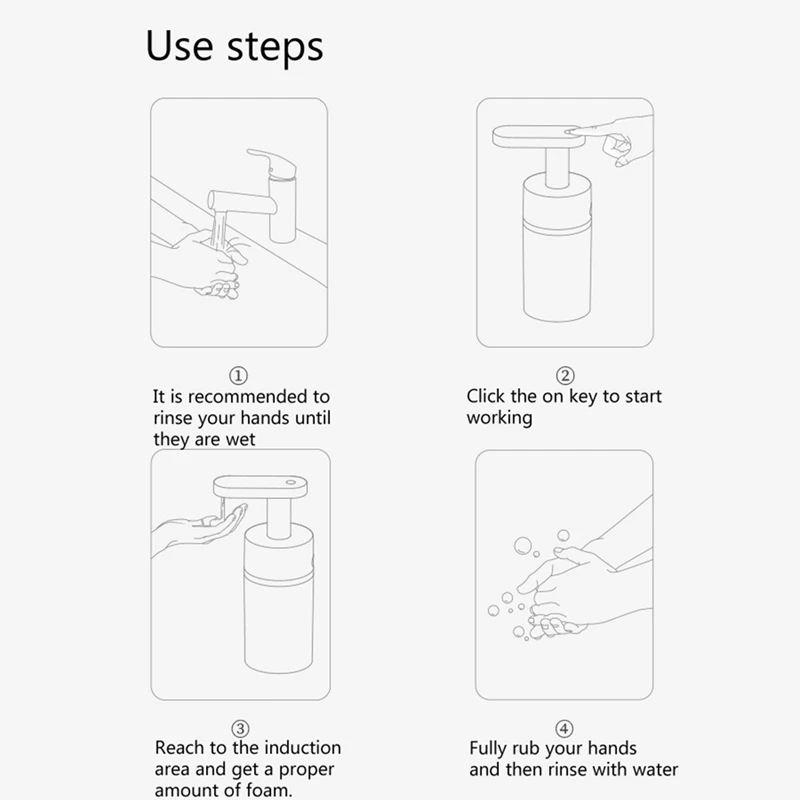 Use steps

①
It is recommended to rinse your hands until they are wet

②
Click the on key to start working

③
Reach to the induction area and get a proper amount of foam.

④
Fully rub your hands and then rinse with water