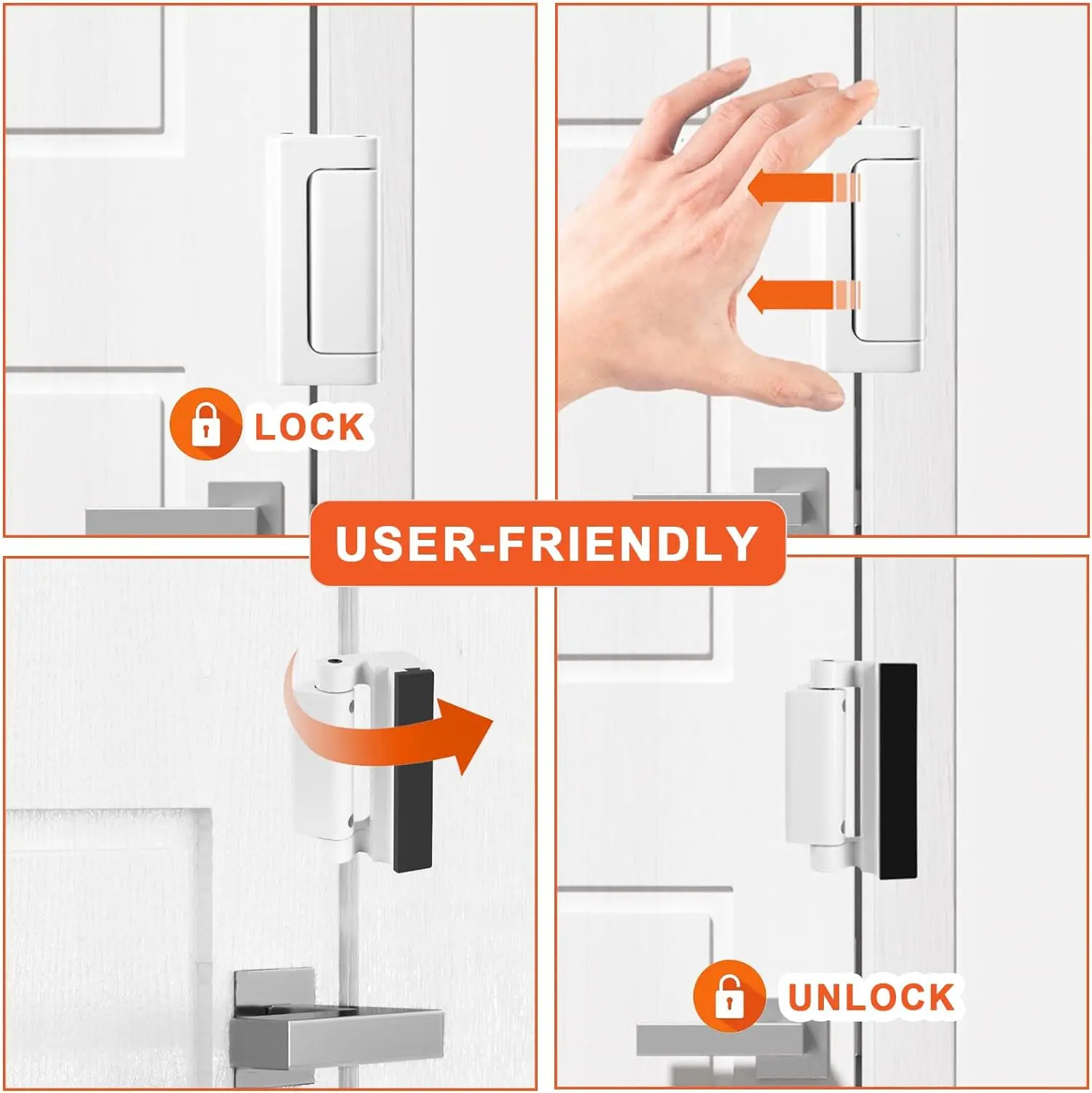 LOCK

USER-FRIENDLY

UNLOCK