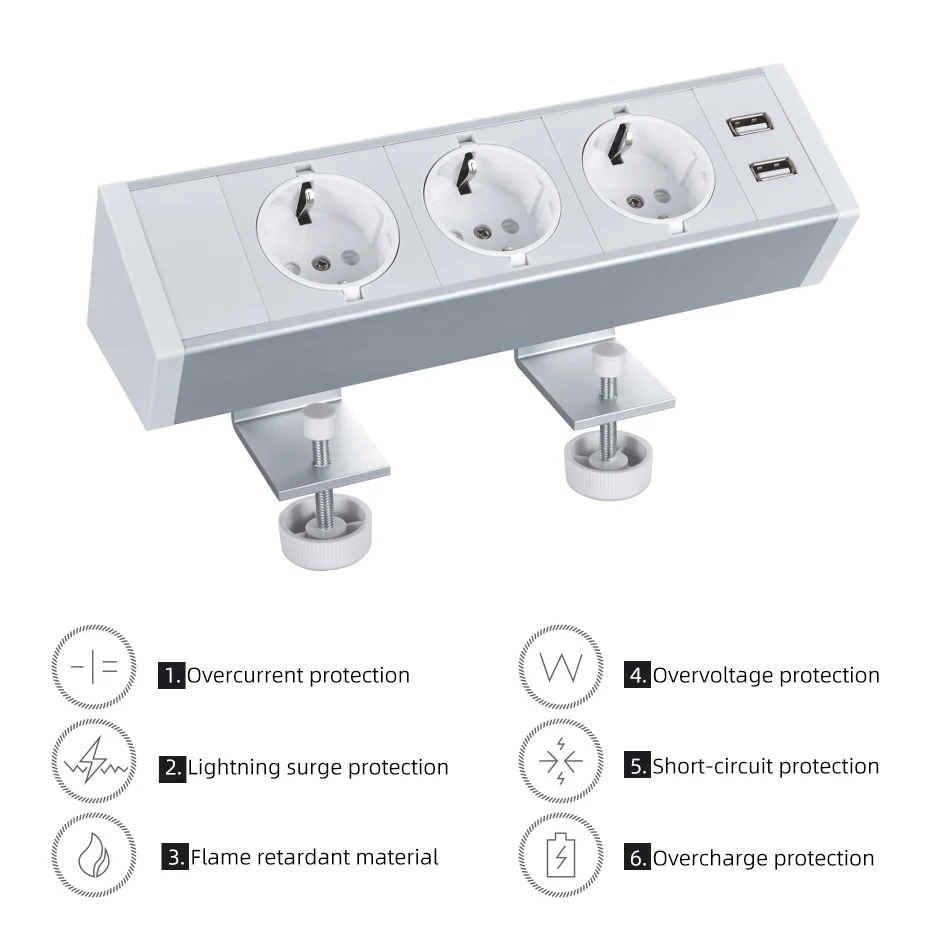 1. Overcurrent protection

2. Lightning surge protection

3. Flame retardant material

4. Overvoltage protection

5. Short-circuit protection

6. Overcharge protection