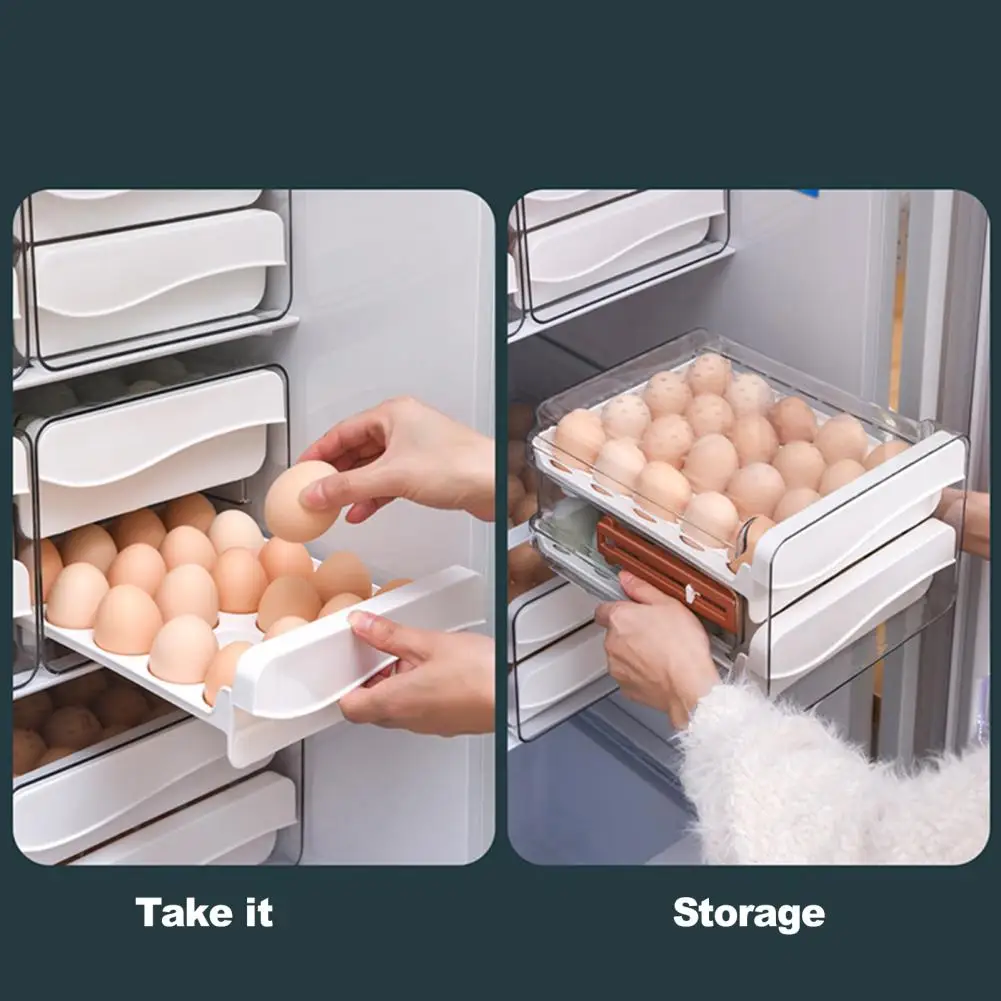 Take it

Storage