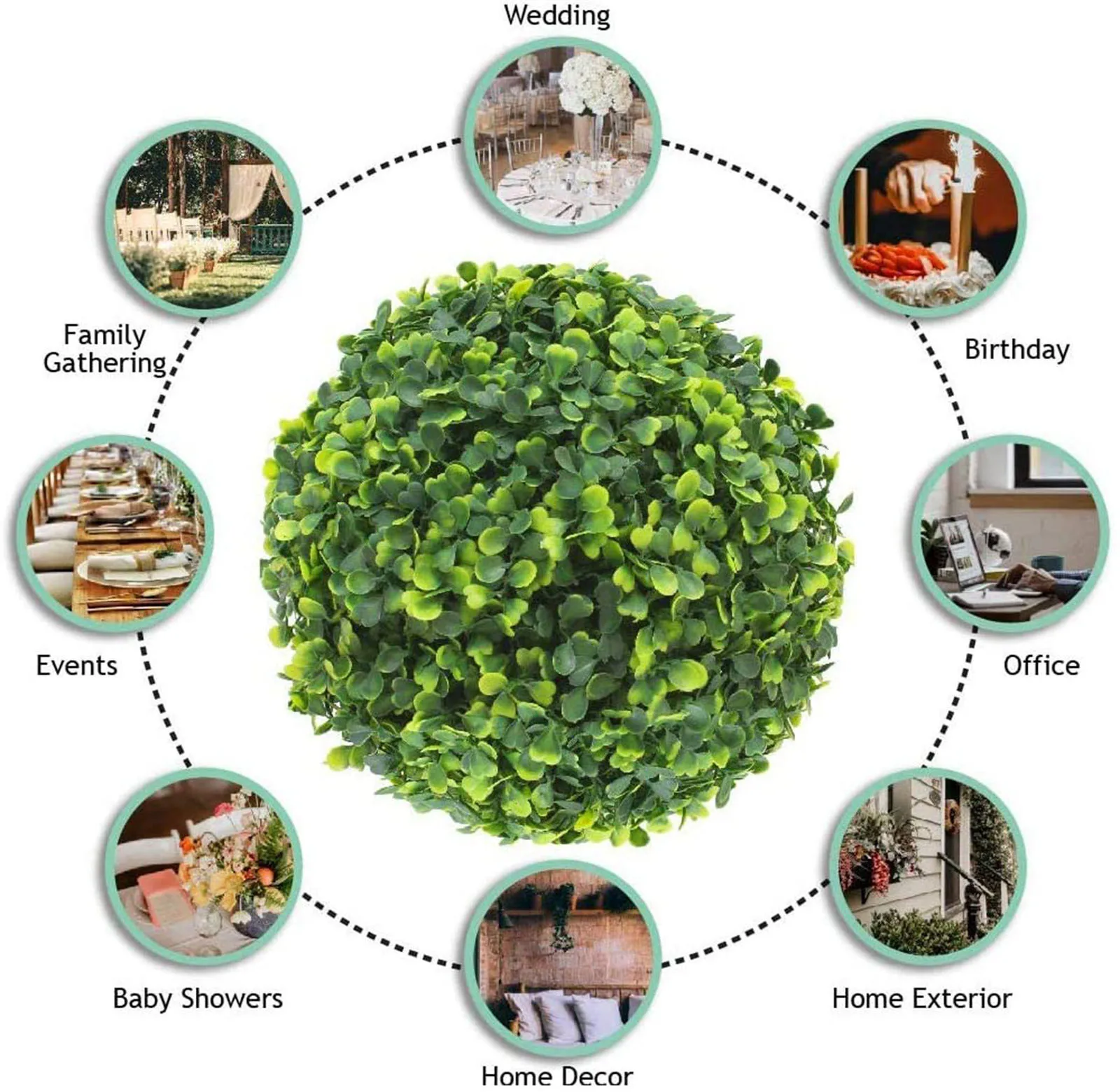 Wedding

Family Gathering

Birthday

Events

Office

Baby Showers

Home Exterior

Home Decor