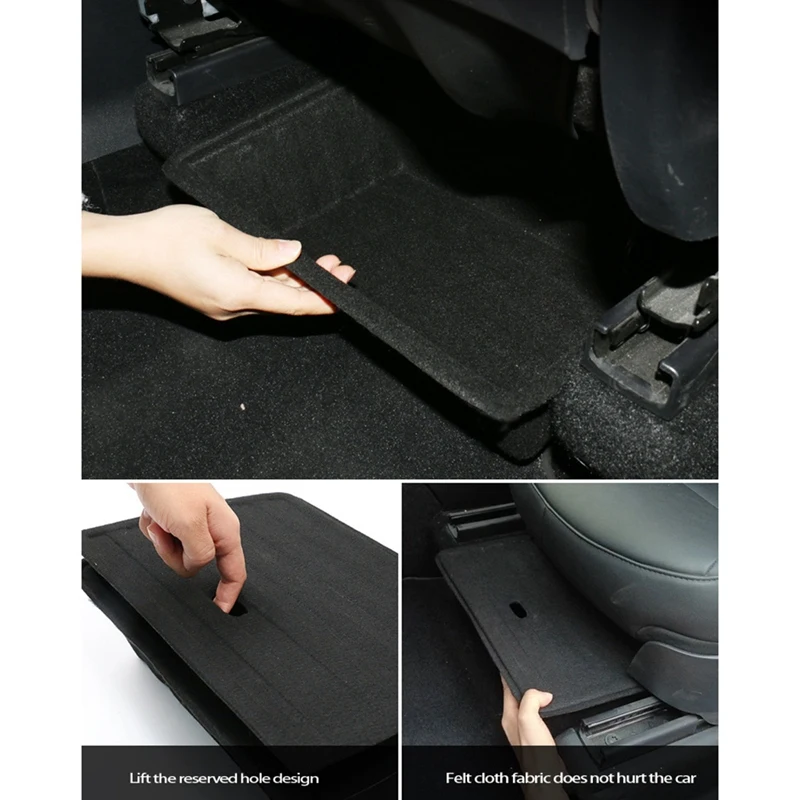 Lift the reserved hole design

Felt cloth fabric does not hurt the car