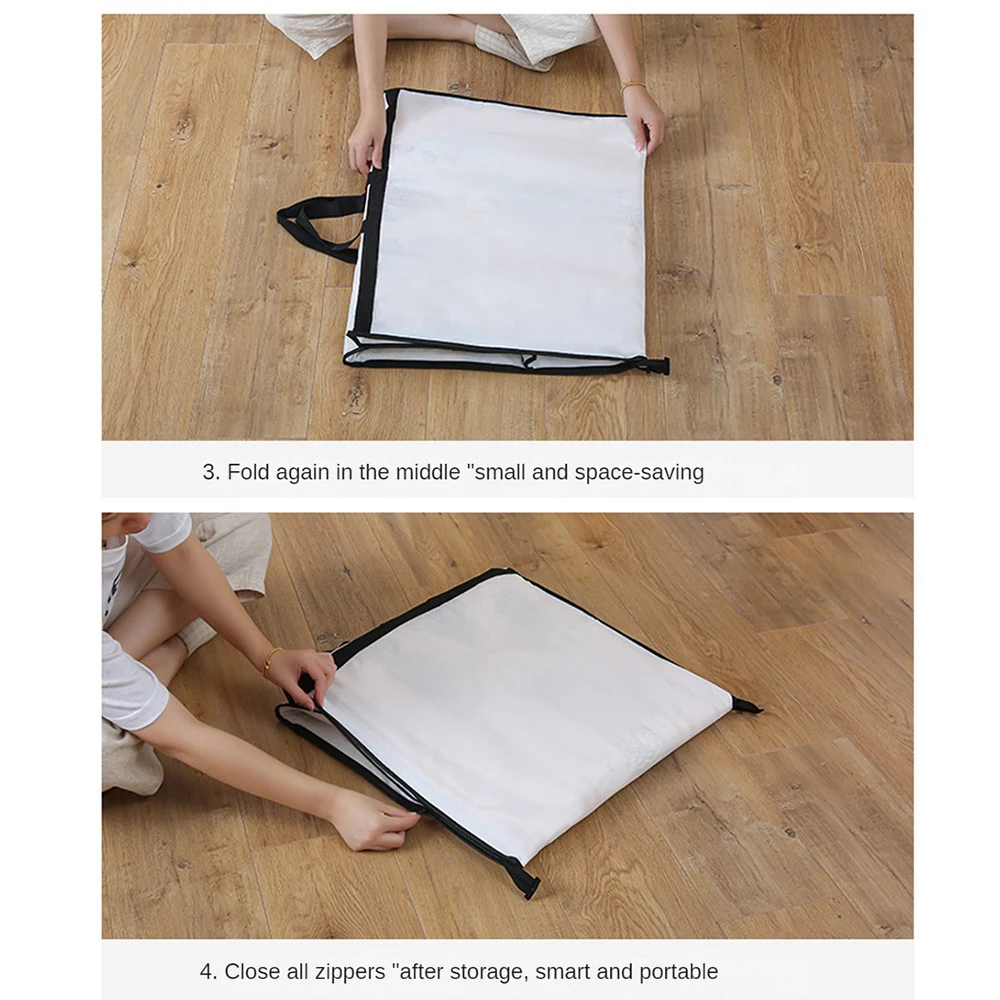 3. Fold again in the middle "small and space-saving

4. Close all zippers "after storage, smart and portable