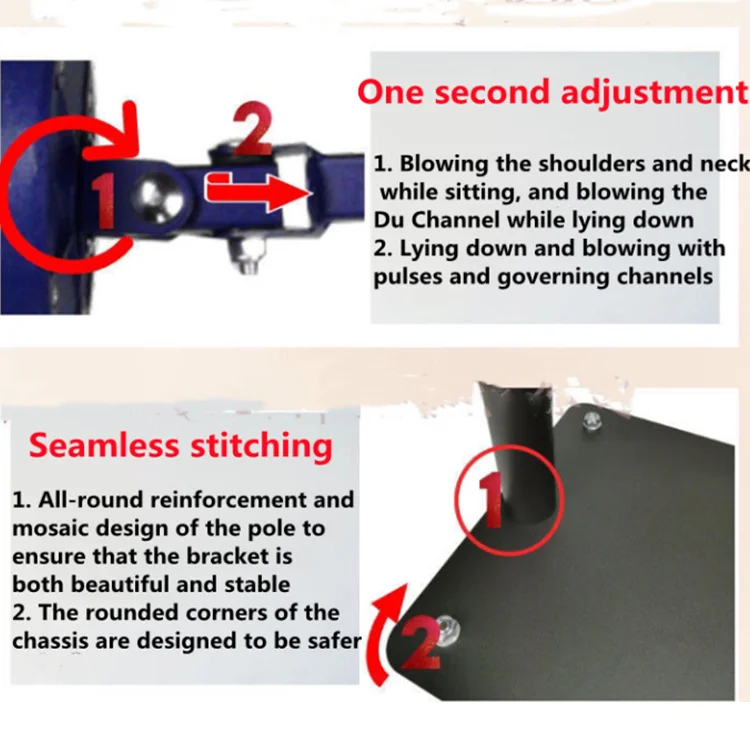 1

2

One second adjustment

1. Blowing the shoulders and neck while sitting, and blowing the Du Channel while lying down
2. Lying down and blowing with pulses and governing channels

Seamless stitching

1. All-round reinforcement and mosaic design of the pole to ensure that the bracket is both beautiful and stable
2. The rounded corners of the chassis are designed to be safer

1

2