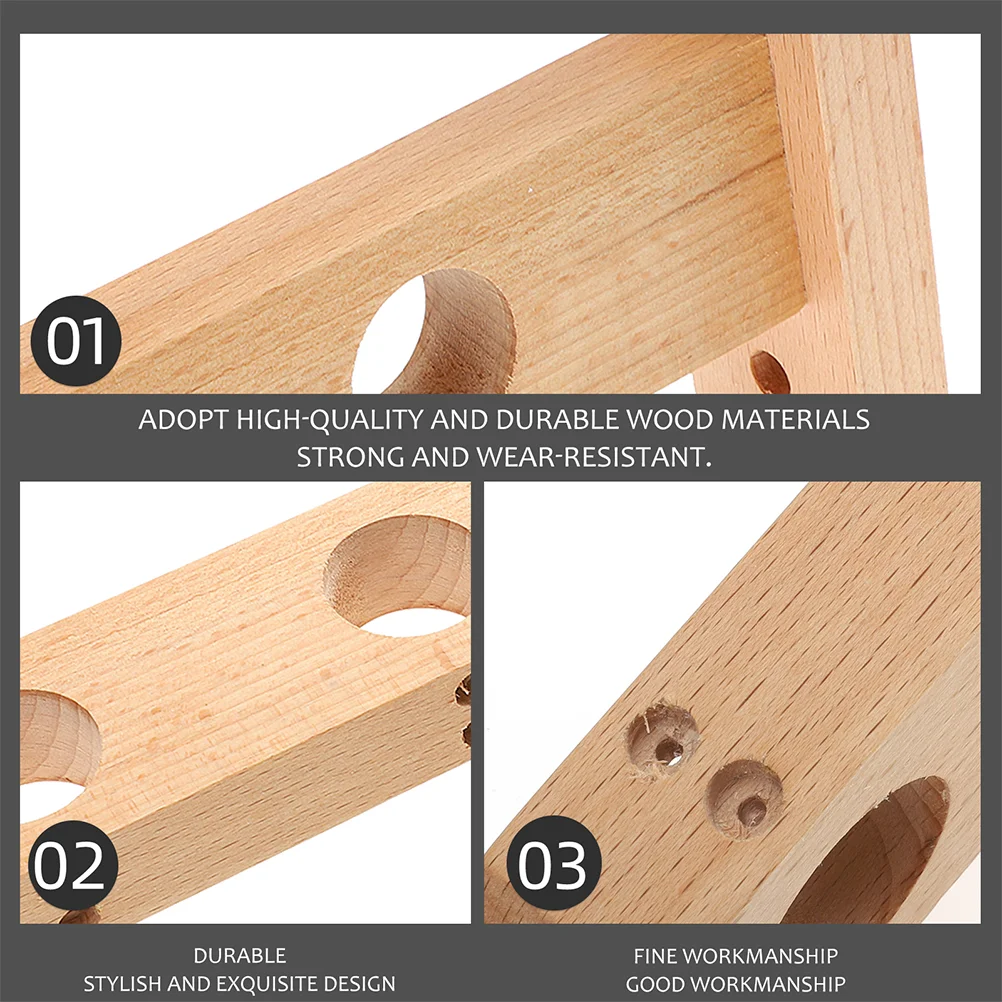 01

ADOPT HIGH-QUALITY AND DURABLE WOOD MATERIALS
STRONG AND WEAR-RESISTANT.

02

DURABLE
STYLISH AND EXQUISITE DESIGN

03

FINE WORKMANSHIP
GOOD WORKMANSHIP