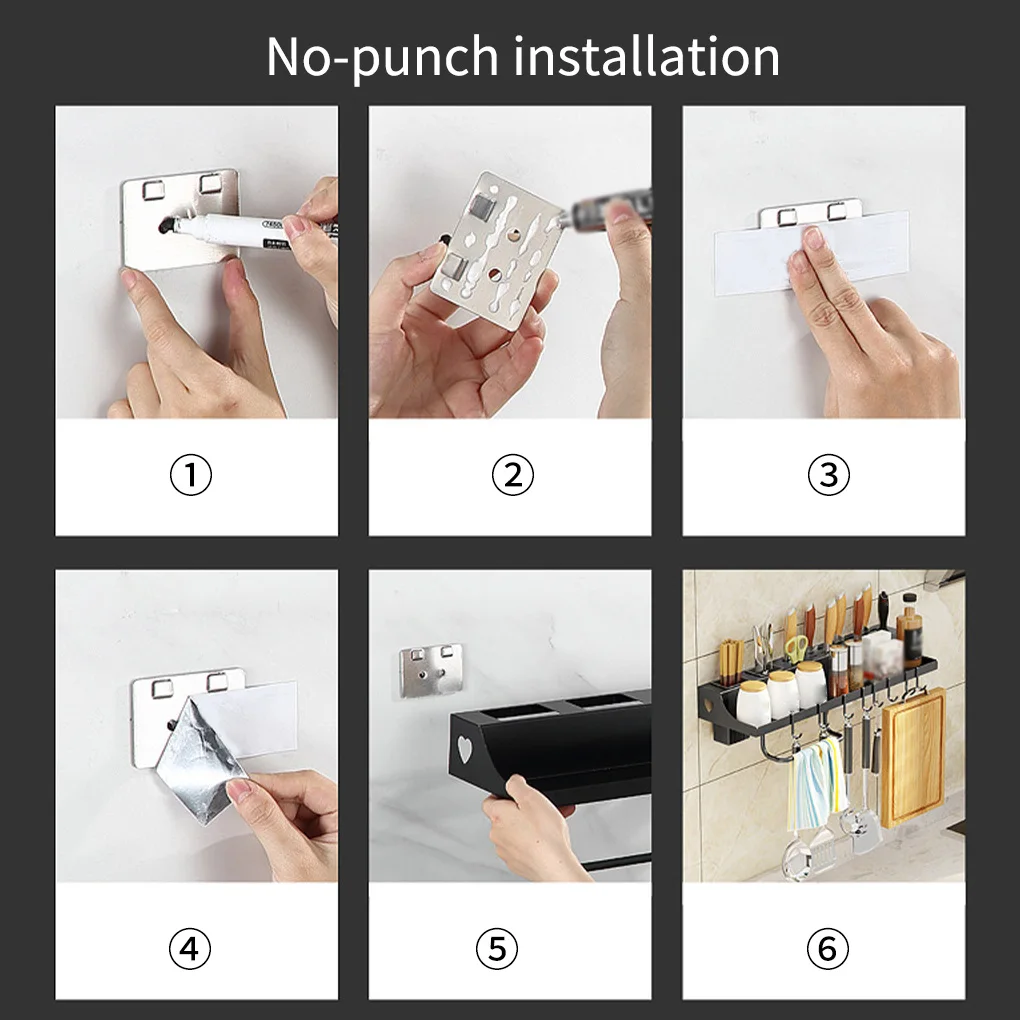 No-punch installation

①

②

③

④

⑤

⑥