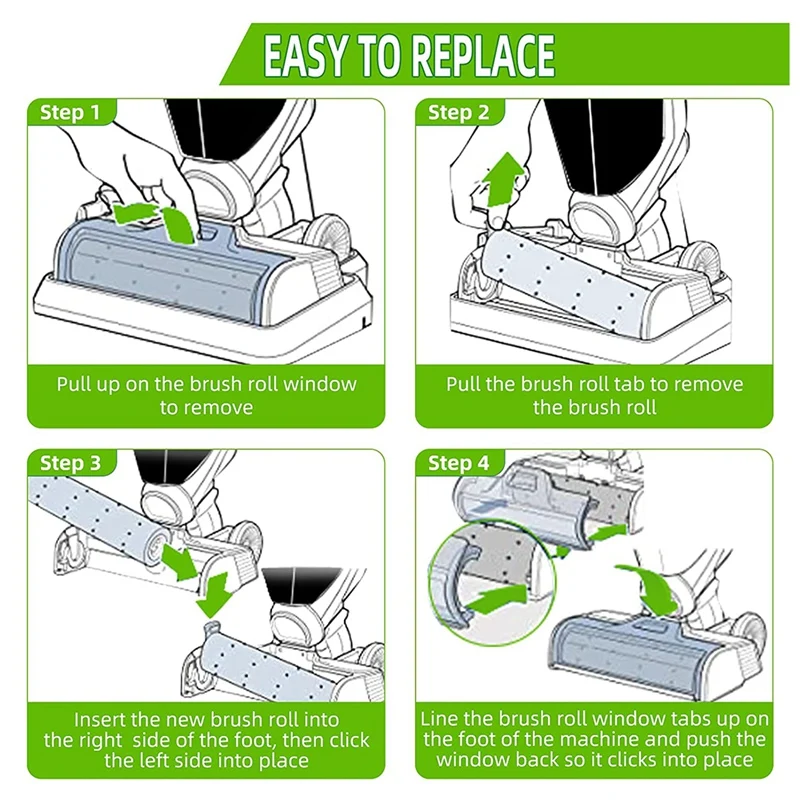 EASY TO REPLACE

Step 1

Pull up on the brush roll window to remove

Step 2

Pull the brush roll tab to remove the brush roll

Step 3

Insert the new brush roll into the right side of the foot, then click the left side into place

Step 4

Line the brush roll window tabs up on the foot of the machine and push the window back so it clicks into place