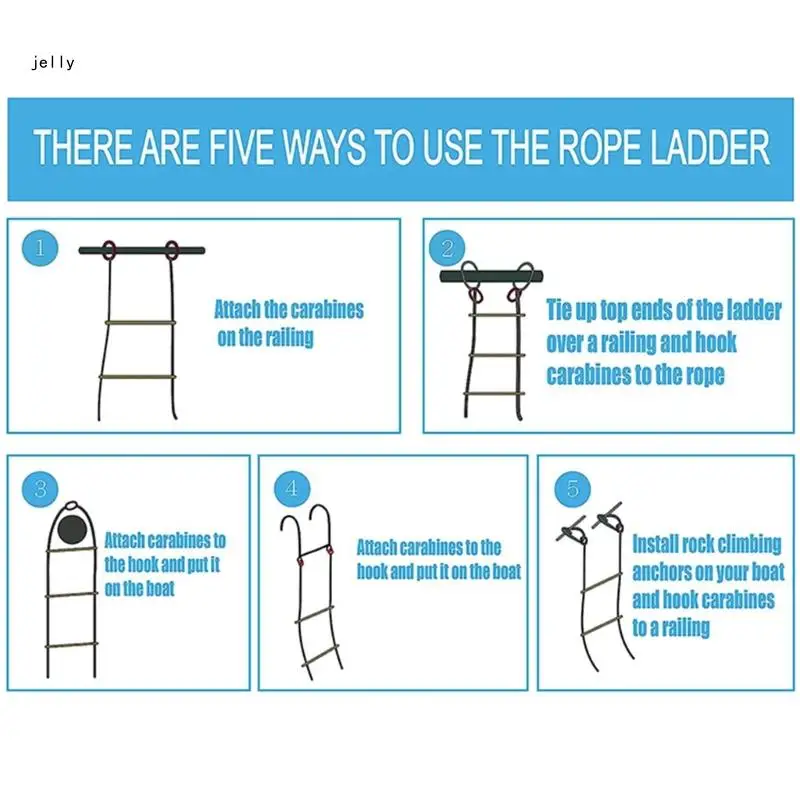 jelly

THERE ARE FIVE WAYS TO USE THE ROPE LADDER

1

Attach the carabines on the railing

2

Tie up top ends of the ladder over a railing and hook carabines to the rope

3

Attach carabines to the hook and put it on the boat

4

Attach carabines to the hook and put it on the boat

5

Install rock climbing anchors on your boat and hook carabines to a railing