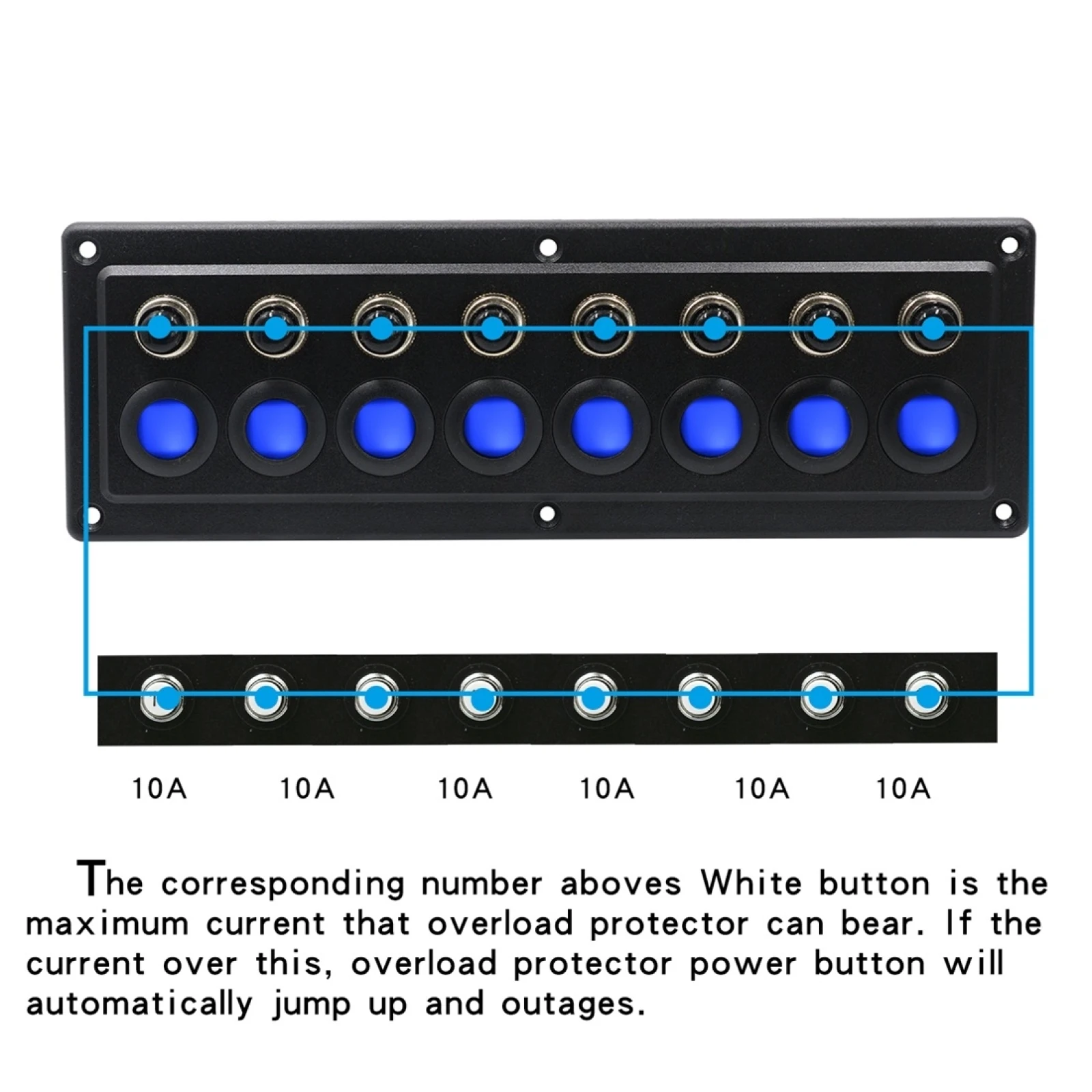 10A 10A 10A 10A 10A 10A

The corresponding number aboves White button is the maximum current that overload protector can bear. If the current over this, overload protector power button will automatically jump up and outages.