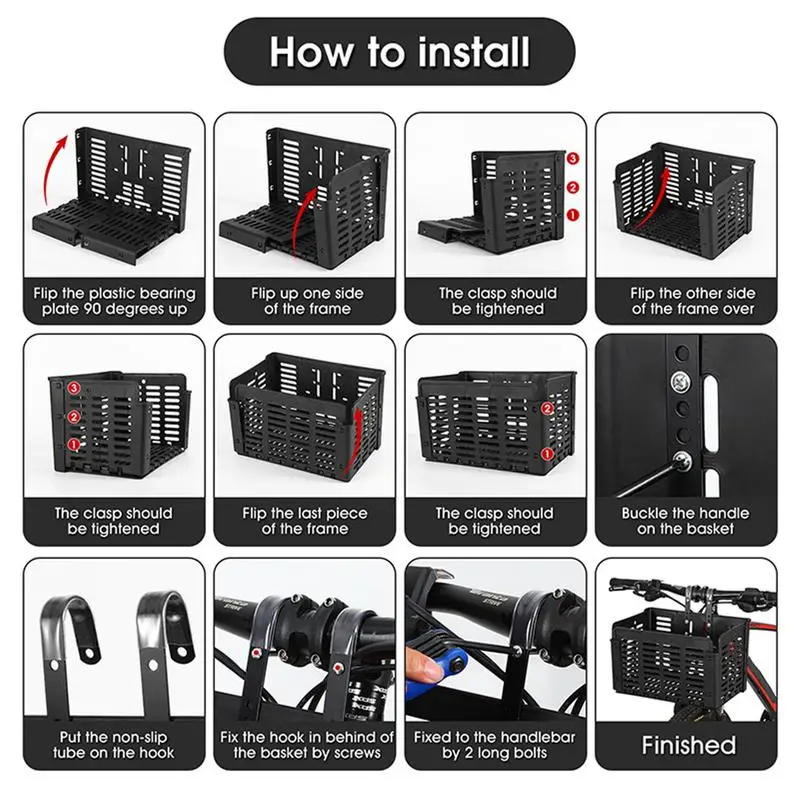 How to install

3
2
1

Flip the plastic bearing plate 90 degrees up

Flip up one side of the frame

The clasp should be tightened

Flip the other side of the frame over

3
2
1

2
1

The clasp should be tightened

Flip the last piece of the frame

The clasp should be tightened

Buckle the handle on the basket

Put the non-slip tube on the hook

Fix the hook in behind of the basket by screws

Fixed to the handlebar by 2 long bolts

Finished