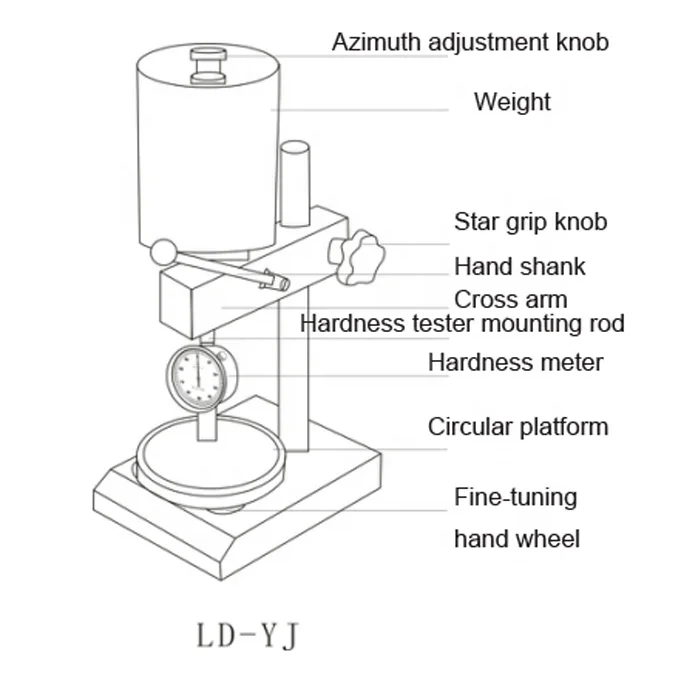 Azimuth adjustment knob

Weight

Star grip knob

Hand shank

Cross arm

Hardness tester mounting rod

Hardness meter

Circular platform

Fine-tuning hand wheel

LD-YJ