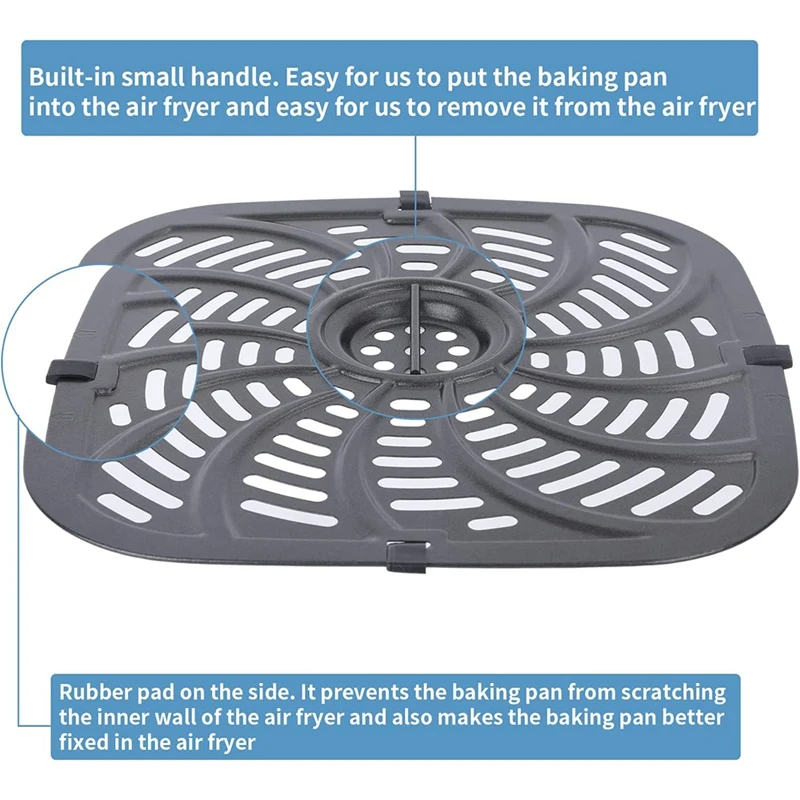 Built-in small handle. Easy for us to put the baking pan into the air fryer and easy for us to remove it from the air fryer

Rubber pad on the side. It prevents the baking pan from scratching the inner wall of the air fryer and also makes the baking pan better fixed in the air fryer