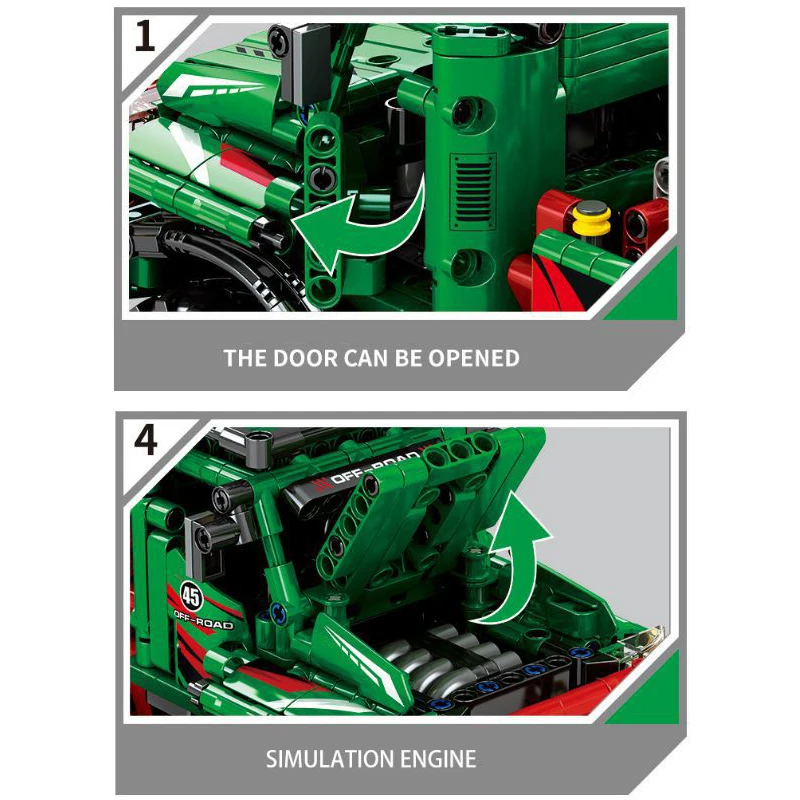 1

THE DOOR CAN BE OPENED

4

OFF-ROAD

45

OFF-ROAD

SIMULATION ENGINE