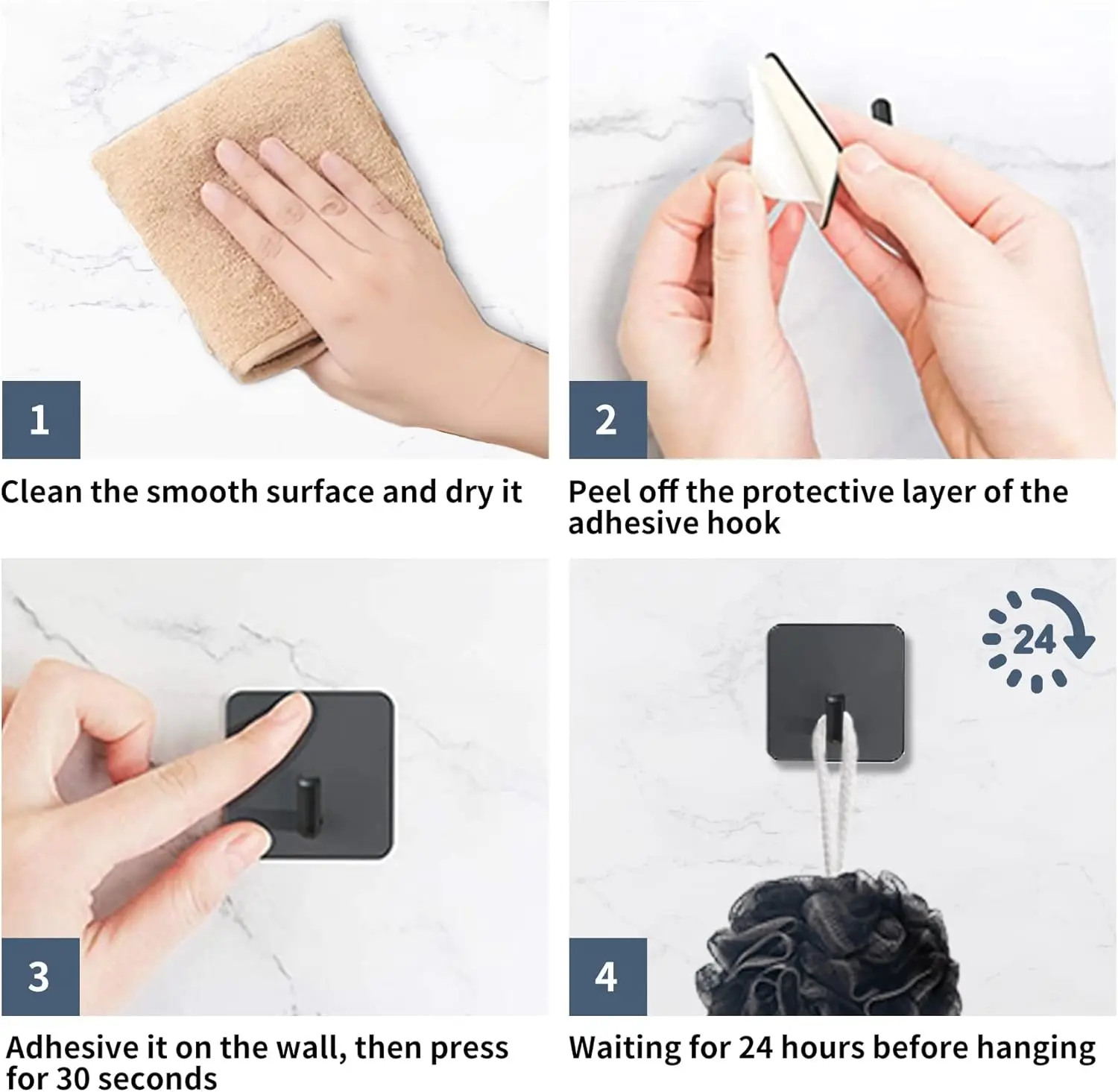 1

Clean the smooth surface and dry it

2

Peel off the protective layer of the adhesive hook

3

Adhesive it on the wall, then press for 30 seconds

24

4

Waiting for 24 hours before hanging