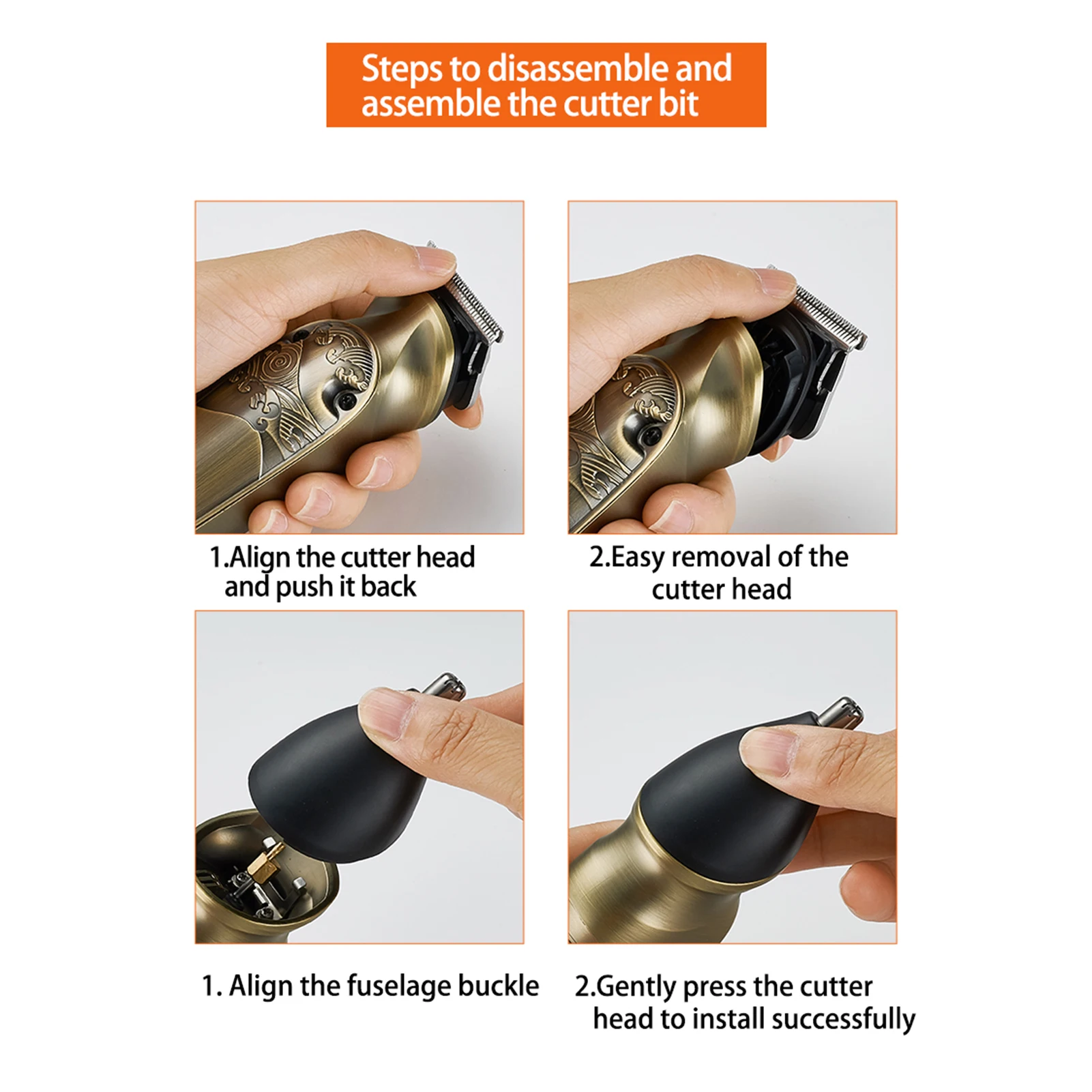 Steps to disassemble and assemble the cutter bit

1.Align the cutter head and push it back

2.Easy removal of the cutter head

1. Align the fuselage buckle

2.Gently press the cutter head to install successfully