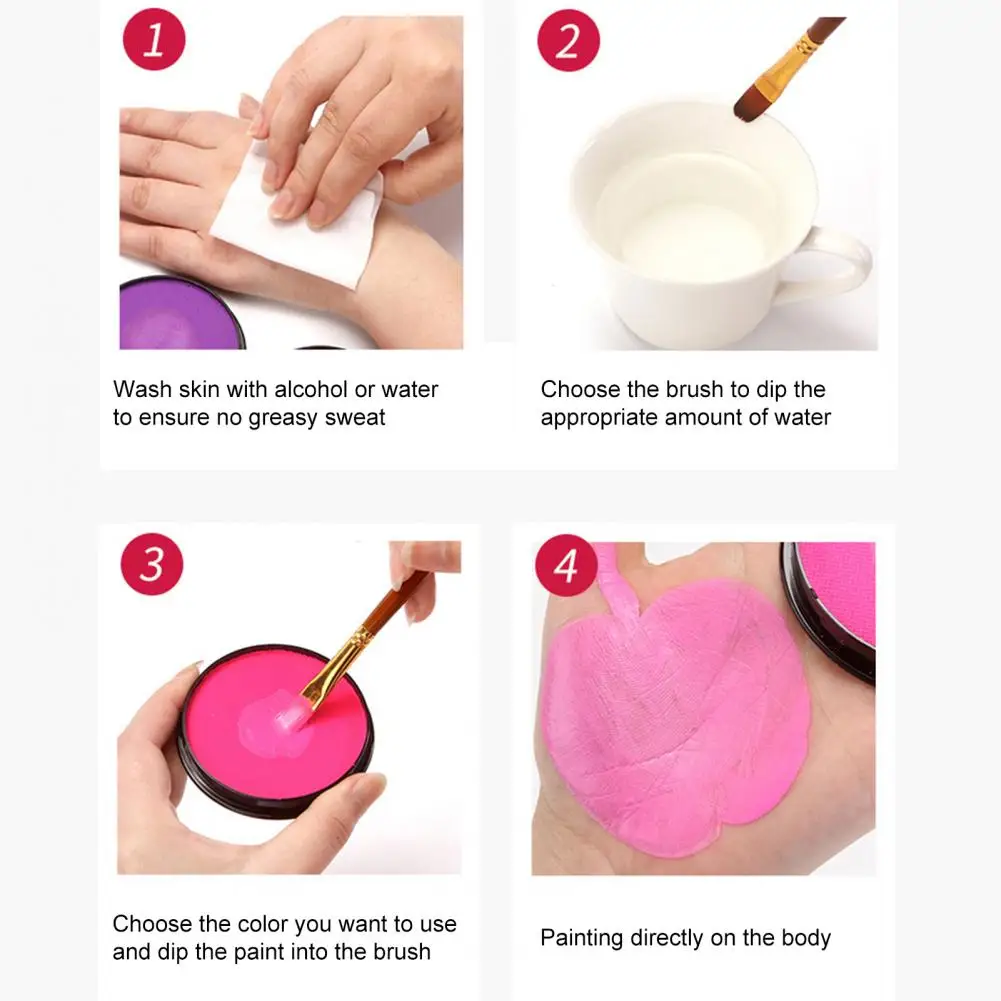 1

Wash skin with alcohol or water to ensure no greasy sweat

2

Choose the brush to dip the appropriate amount of water

3

Choose the color you want to use and dip the paint into the brush

4

Painting directly on the body