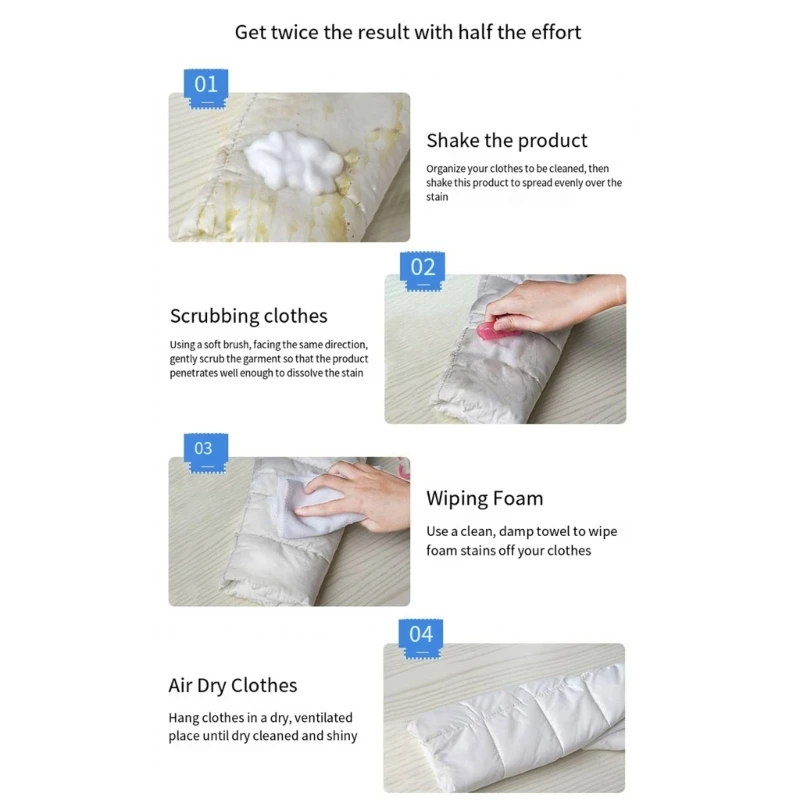 Get twice the result with half the effort

01

Shake the product

Organize your clothes to be cleaned, then shake this product to spread evenly over the stain

02

Scrubbing clothes

Using a soft brush, facing the same direction, gently scrub the garment so that the product penetrates well enough to dissolve the stain

03

Wiping Foam

Use a clean, damp towel to wipe foam stains off your clothes

04

Air Dry Clothes

Hang clothes in a dry, ventilated place until dry cleaned and shiny