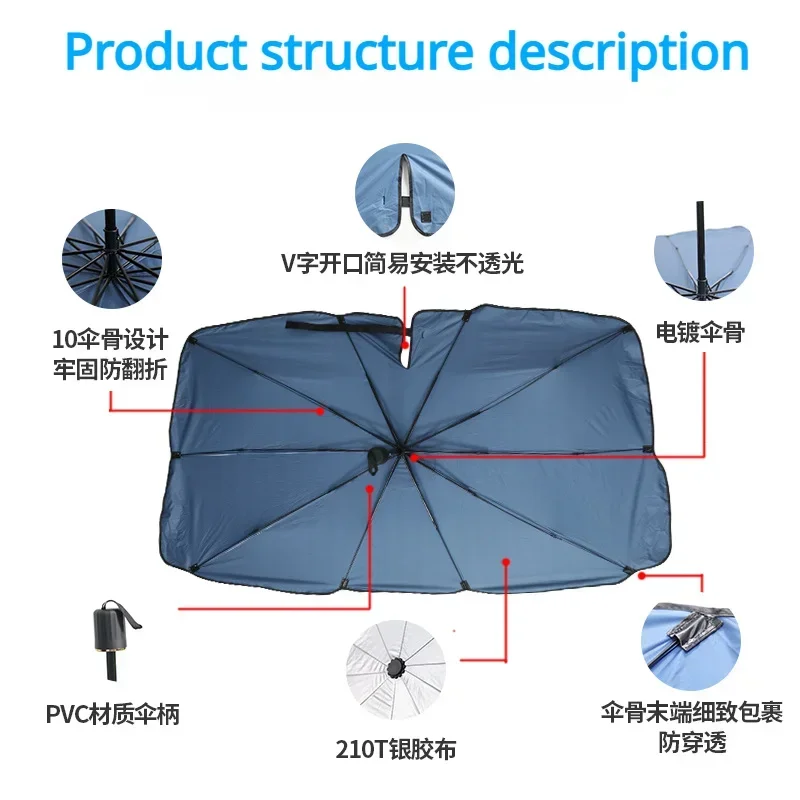 Product structure description

V字开口简易安装不透光

10伞骨设计
牢固防翻折

电镀伞骨

PVC材质伞柄

210T银胶布

伞骨末端细致包裹
防穿透