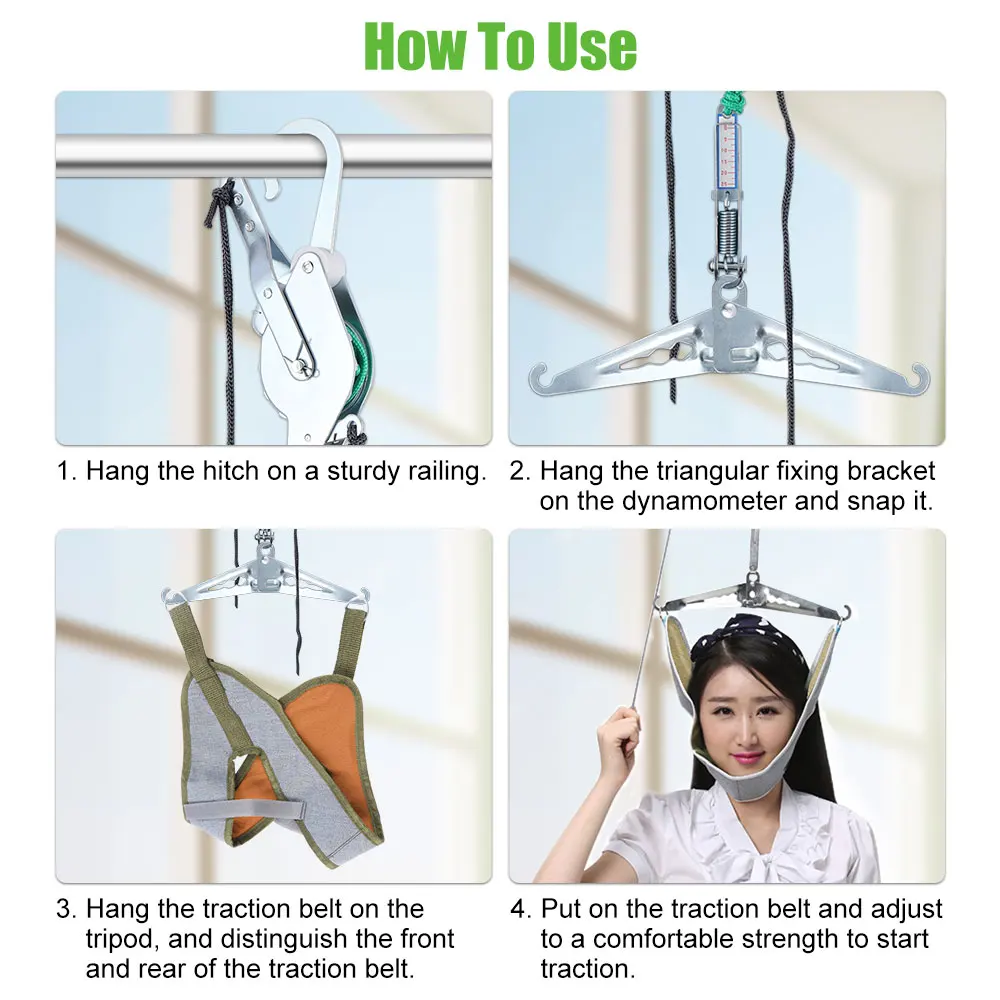 How To Use

1. Hang the hitch on a sturdy railing.

2. Hang the triangular fixing bracket on the dynamometer and snap it.

3. Hang the traction belt on the tripod, and distinguish the front and rear of the traction belt.

4. Put on the traction belt and adjust to a comfortable strength to start traction.