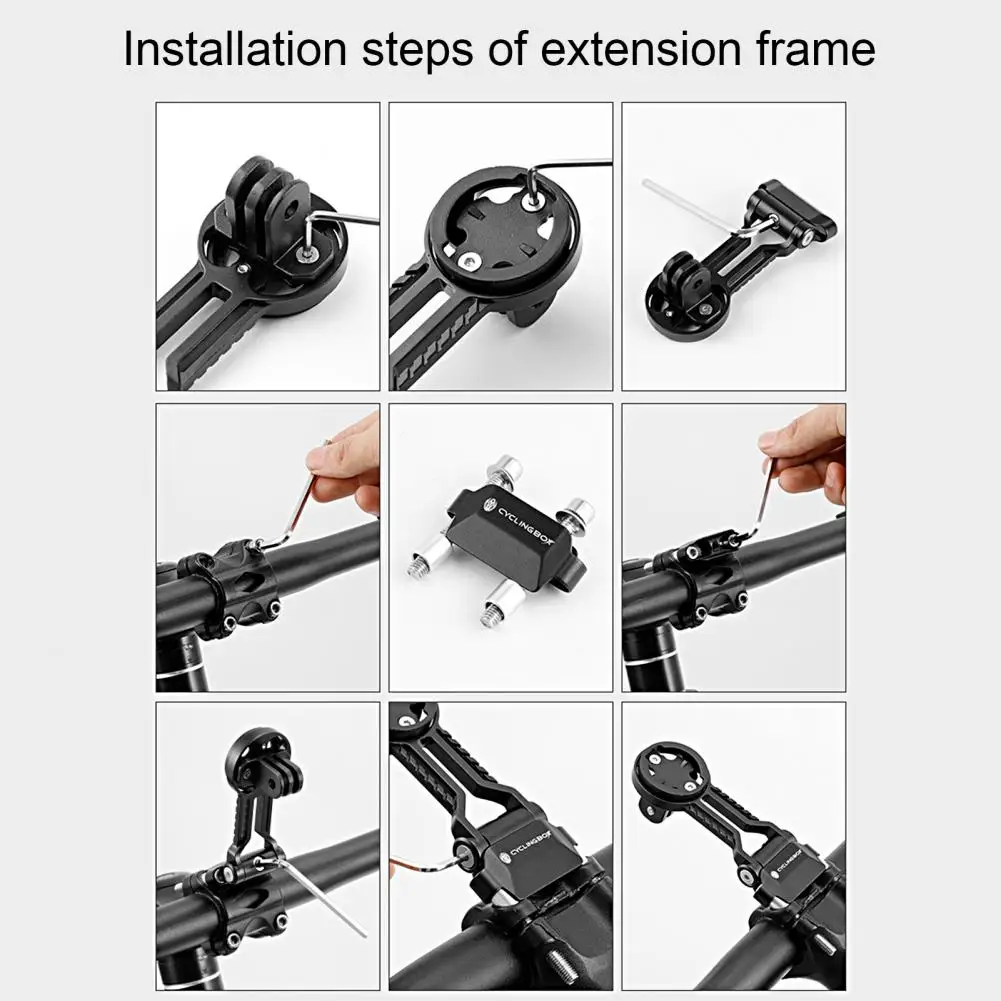 Installation steps of extension frame

CYCLINGBOX

CYCLINGBOX

CYCLINGBOX