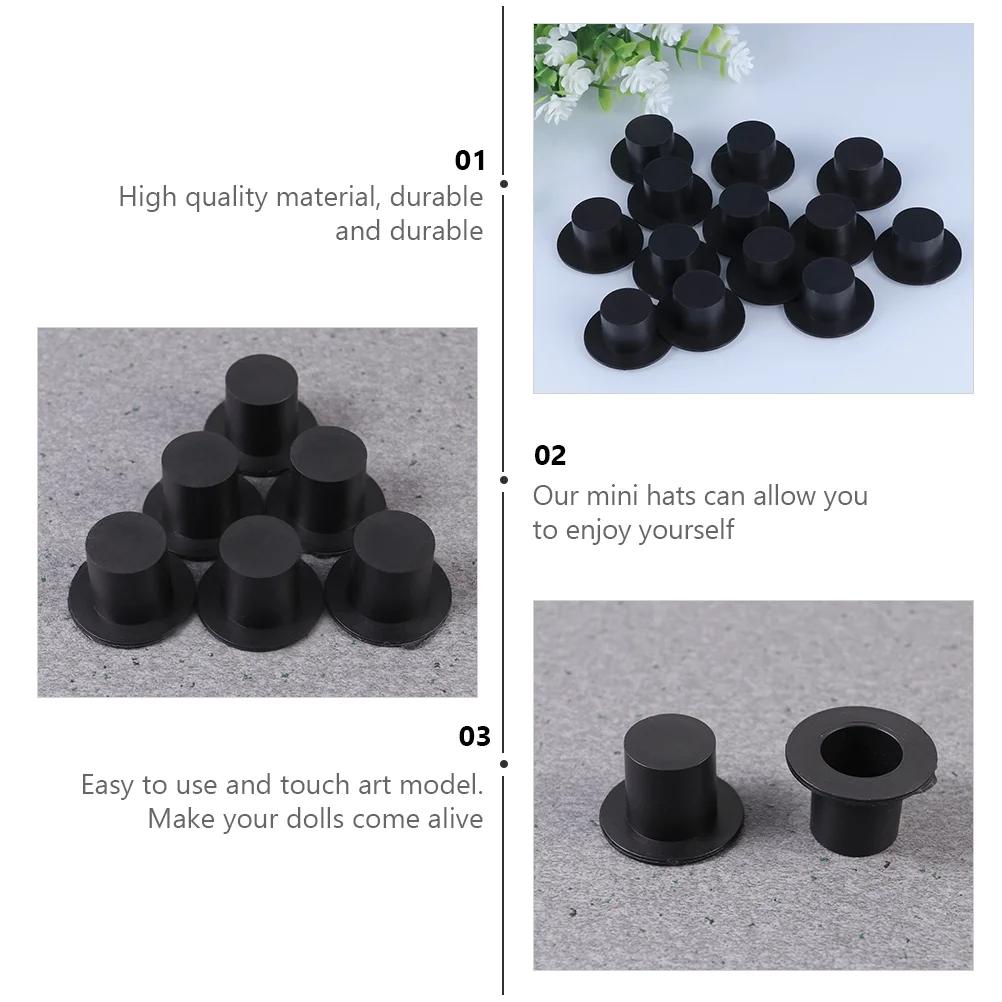 01
High quality material, durable and durable

02
Our mini hats can allow you to enjoy yourself

03
Easy to use and touch art model. Make your dolls come alive