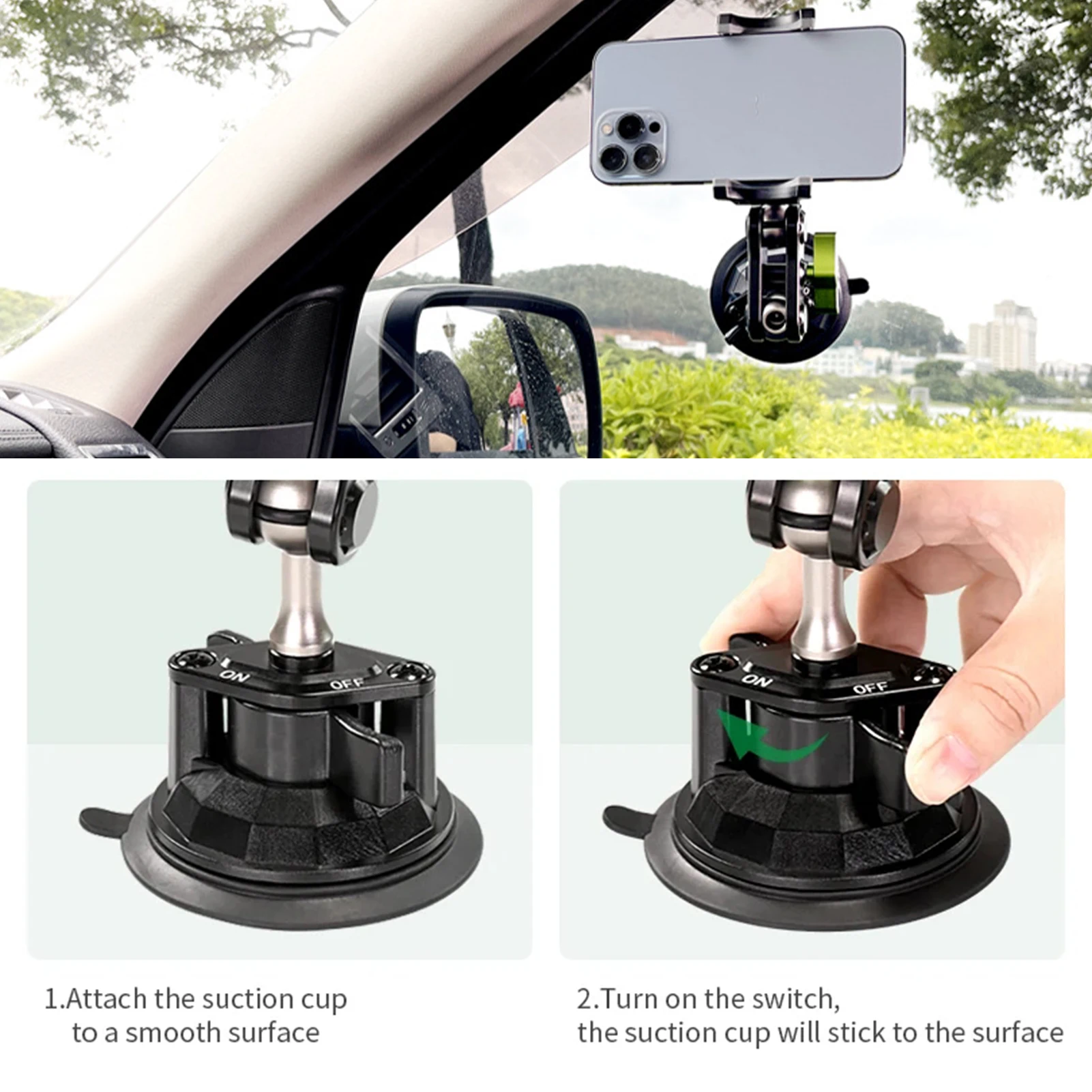 ON
OFF

ON
OFF

1.Attach the suction cup to a smooth surface

2.Turn on the switch, the suction cup will stick to the surface