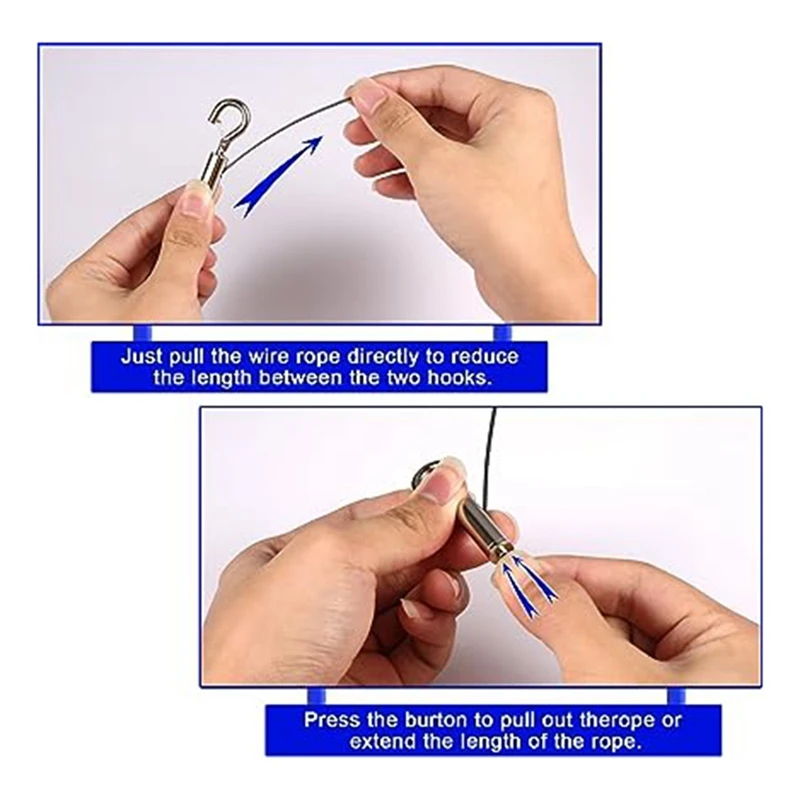 Just pull the wire rope directly to reduce the length between the two hooks.

Press the burton to pull out therope or extend the length of the rope.