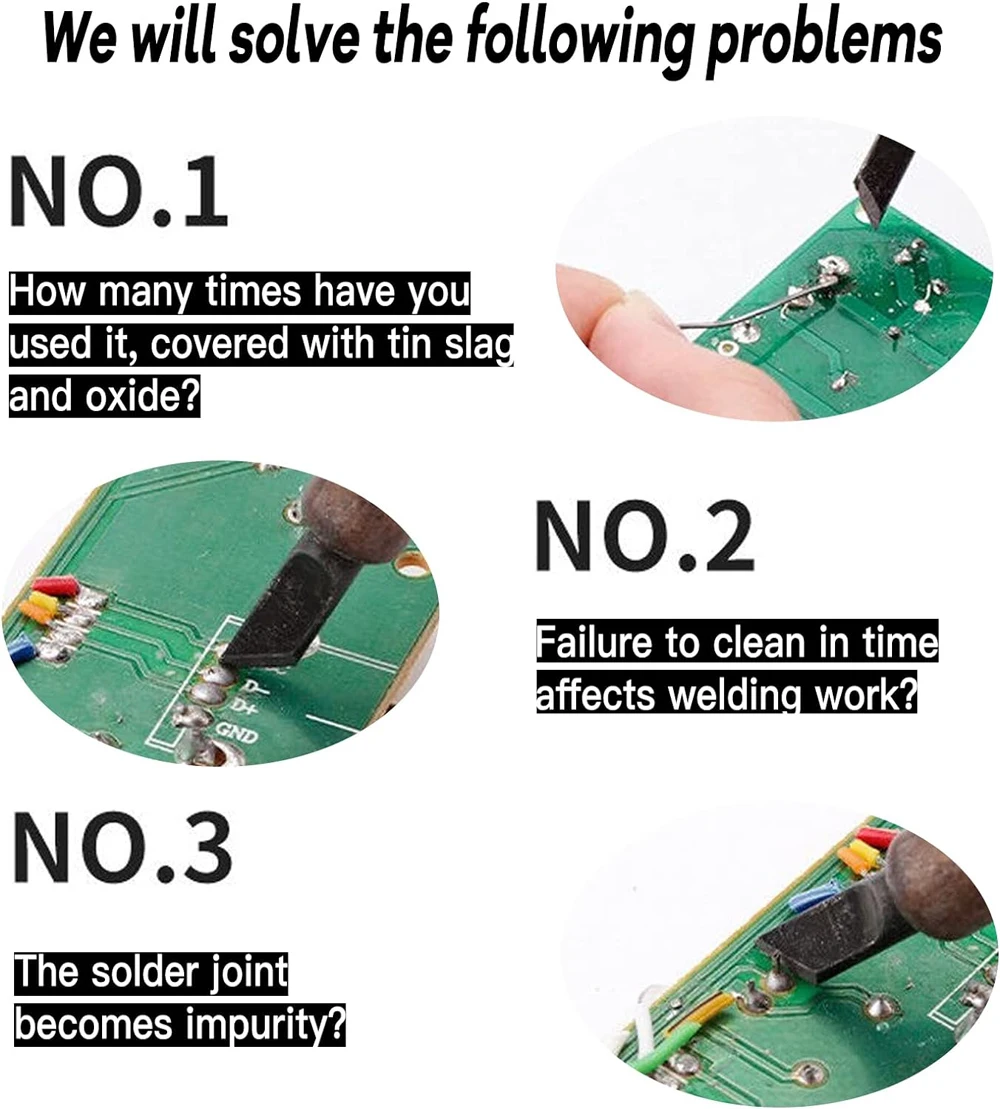 We will solve the following problems

NO.1

How many times have you used it, covered with tin slag and oxide?

D-
D+
GND

NO.2

Failure to clean in time affects welding work?

NO.3

The solder joint becomes impurity?