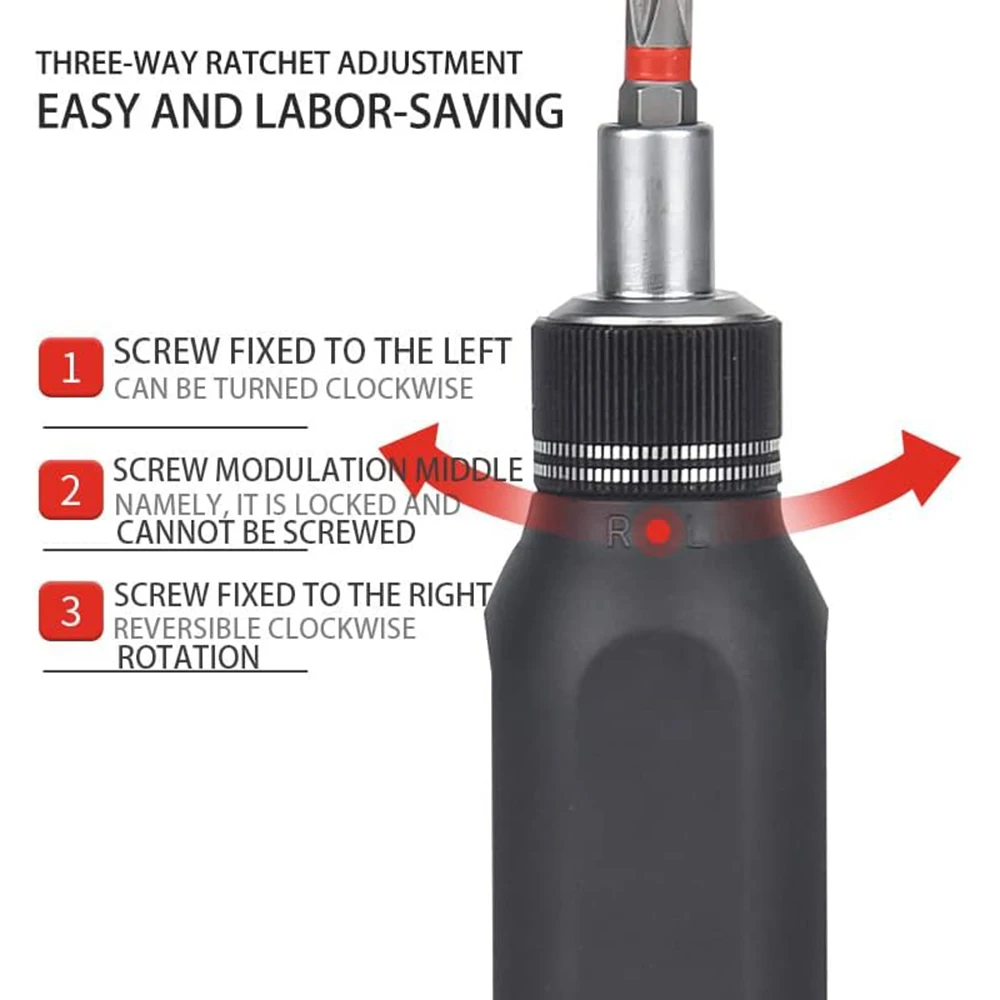 THREE-WAY RATCHET ADJUSTMENT
EASY AND LABOR-SAVING

1 SCREW FIXED TO THE LEFT
CAN BE TURNED CLOCKWISE

2 SCREW MODULATION MIDDLE
NAMELY, IT IS LOCKED AND
CANNOT BE SCREWED

3 SCREW FIXED TO THE RIGHT
REVERSIBLE CLOCKWISE
ROTATION

R L