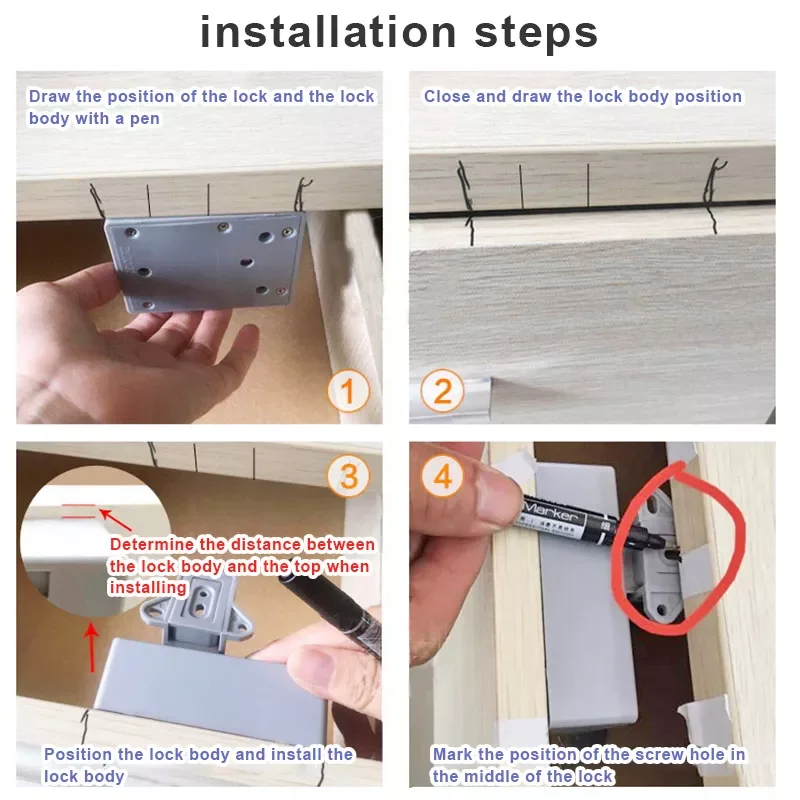 installation steps

Draw the position of the lock and the lock body with a pen

1

Close and draw the lock body position

2

3

Determine the distance between the lock body and the top when installing

Position the lock body and install the lock body

4

Marker

Mark the position of the screw hole in the middle of the lock