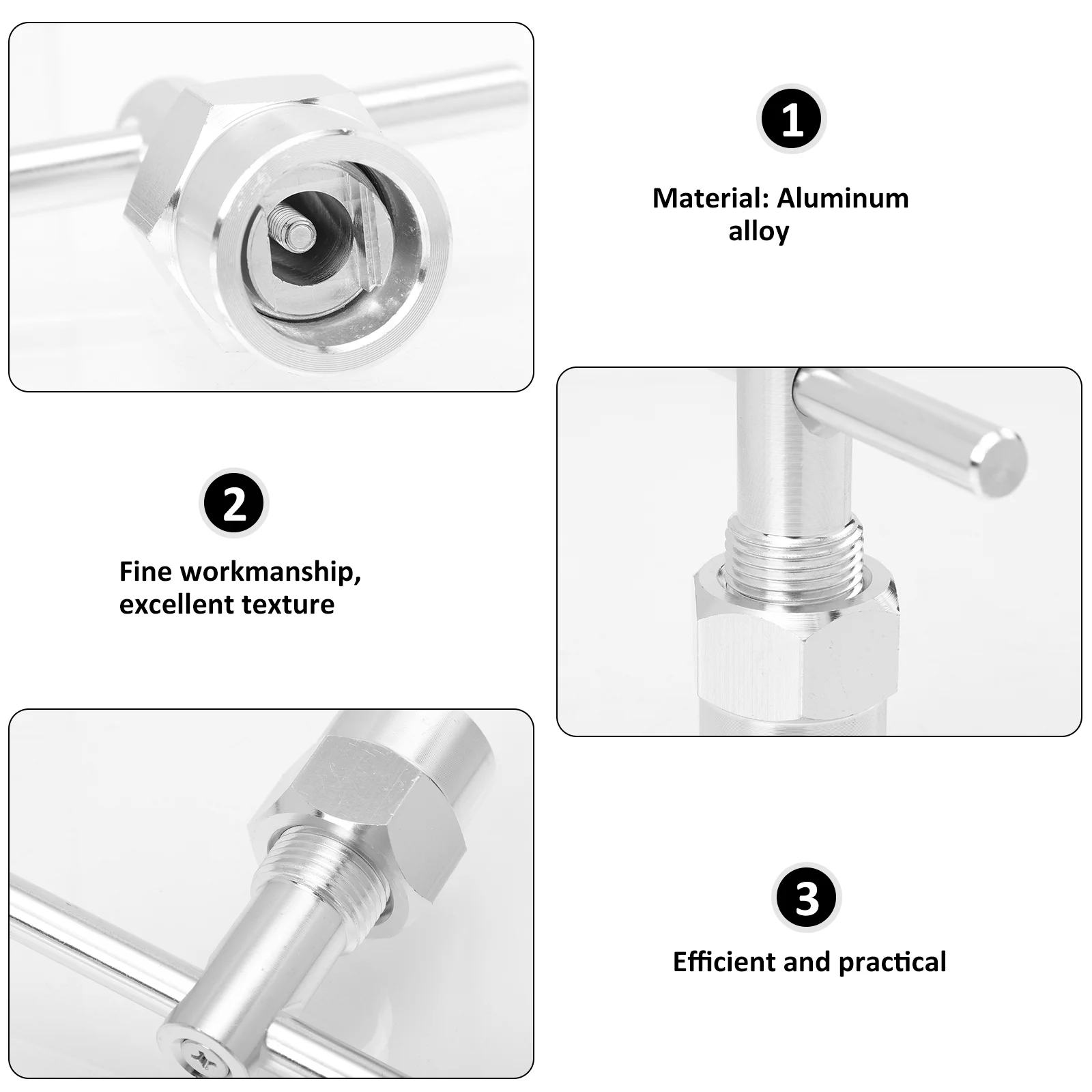 1

Material: Aluminum alloy

2

Fine workmanship, excellent texture

3

Efficient and practical