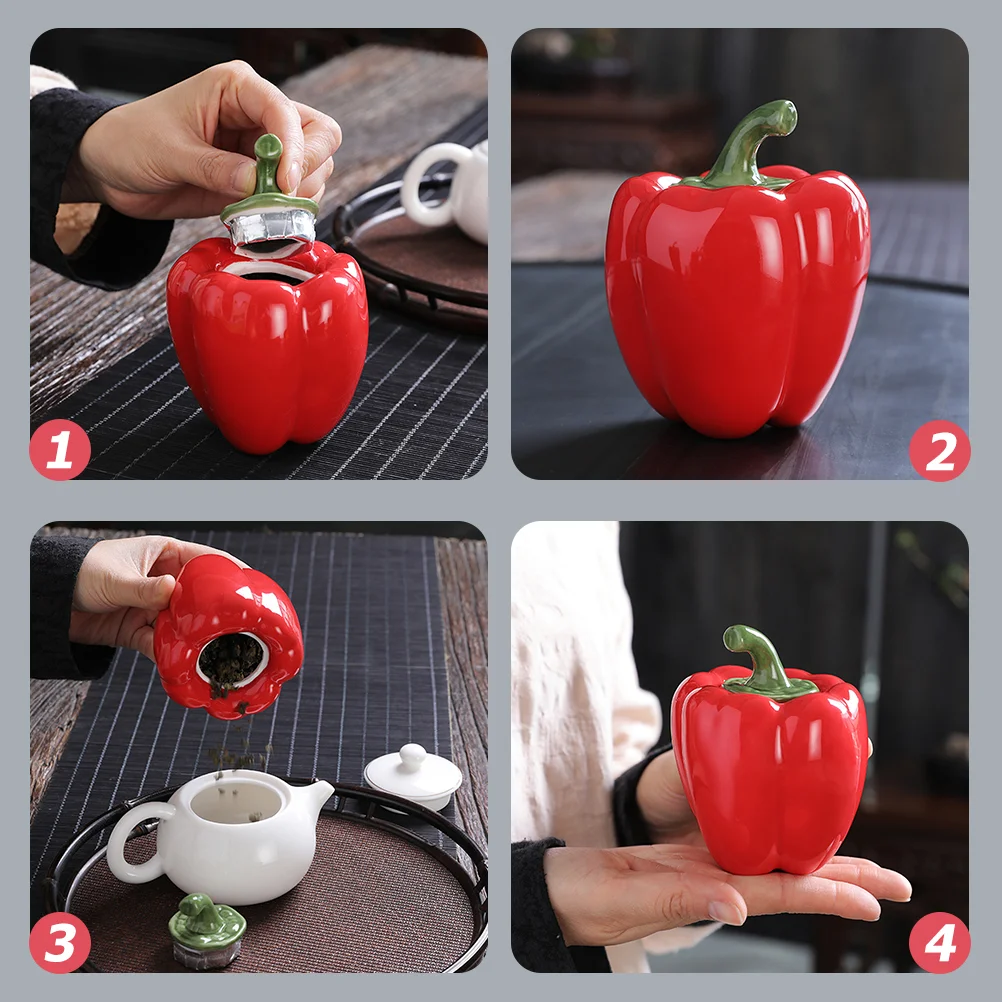 1

2

3

4