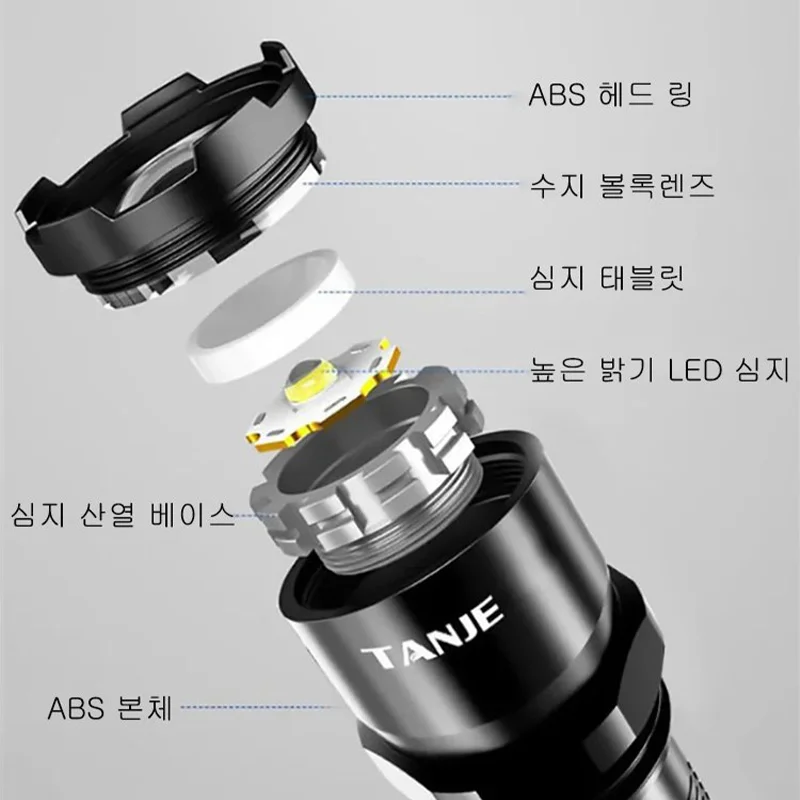 ABS 헤드 링

수지 볼록렌즈

심지 태블릿

높은 밝기 LED 심지

심지 산열 베이스

TANJE

ABS 본체