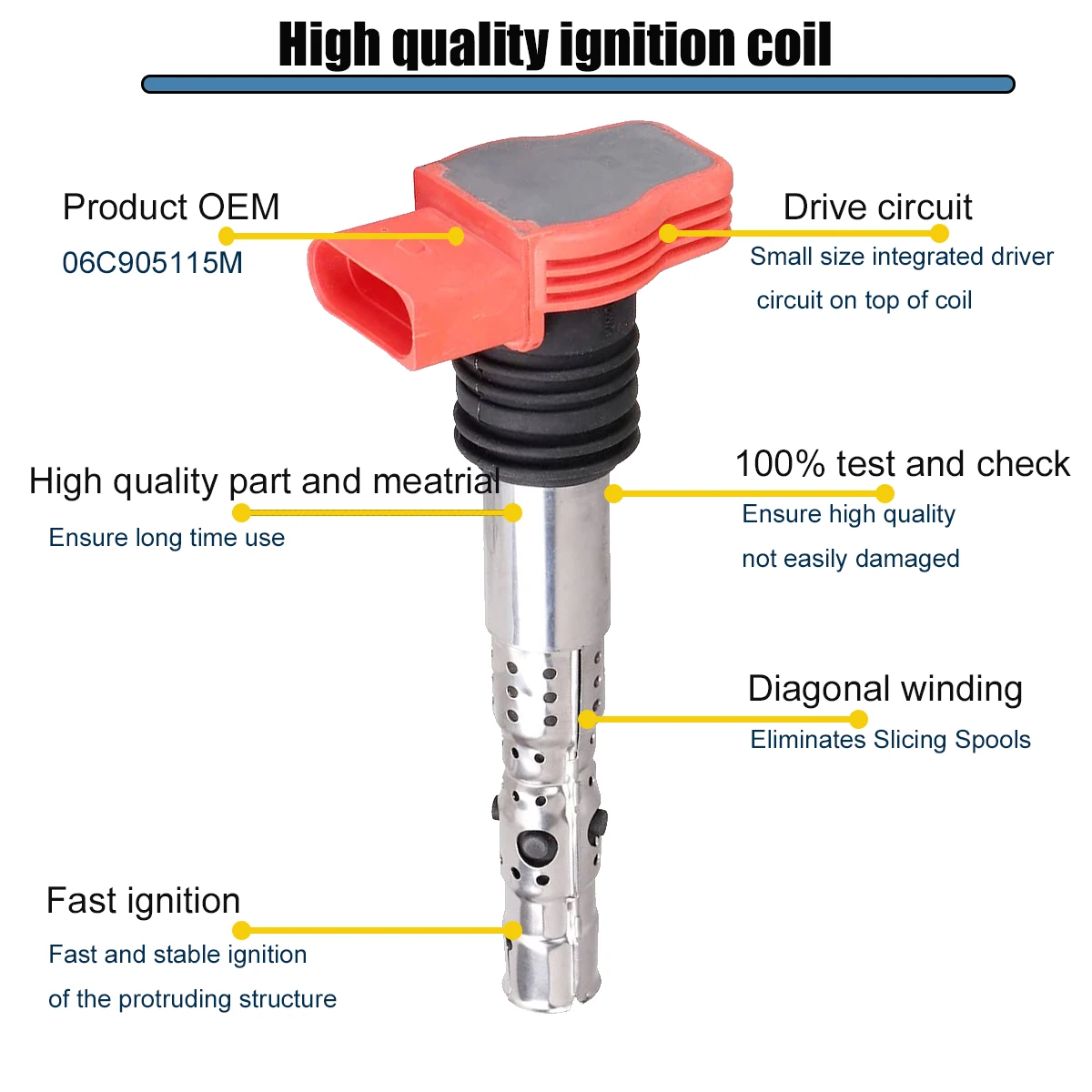 High quality ignition coil

Product OEM
06C905115M

Drive circuit
Small size integrated driver circuit on top of coil

High quality part and meatrial
Ensure long time use

100% test and check
Ensure high quality
not easily damaged

Diagonal winding
Eliminates Slicing Spools

Fast ignition
Fast and stable ignition
of the protruding structure