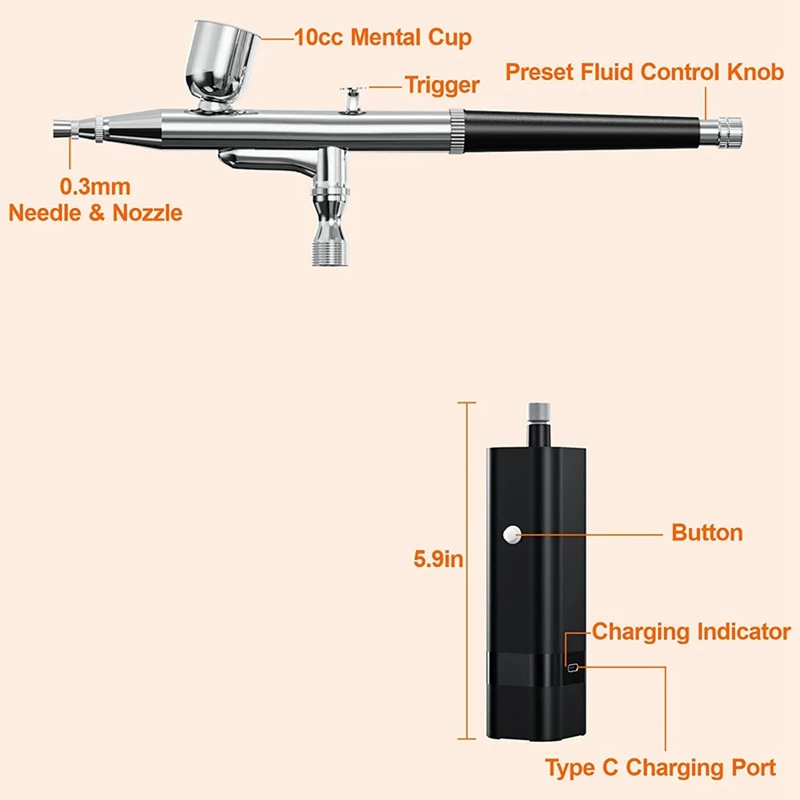 10cc Mental Cup
Trigger
Preset Fluid Control Knob
0.3mm
Needle & Nozzle
5.9in
Button
Charging Indicator
Type C Charging Port