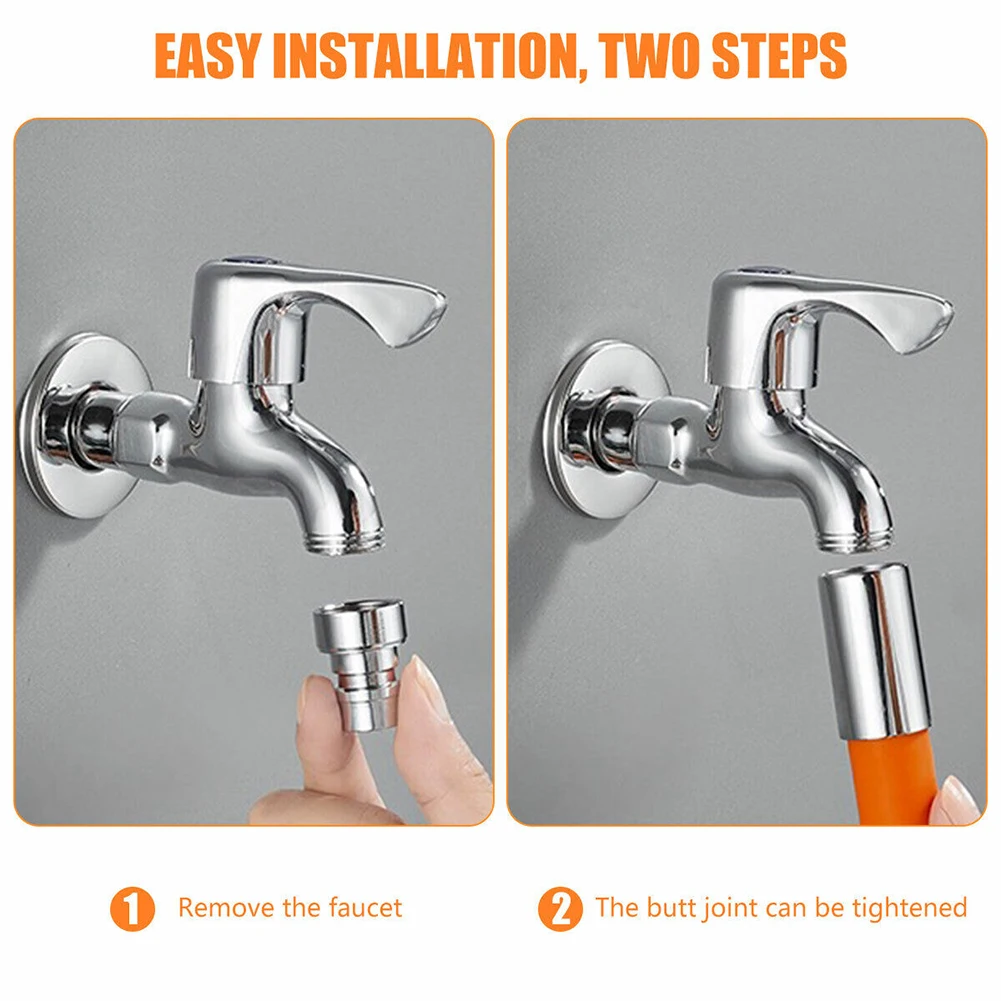 EASY INSTALLATION, TWO STEPS

1 Remove the faucet

2 The butt joint can be tightened