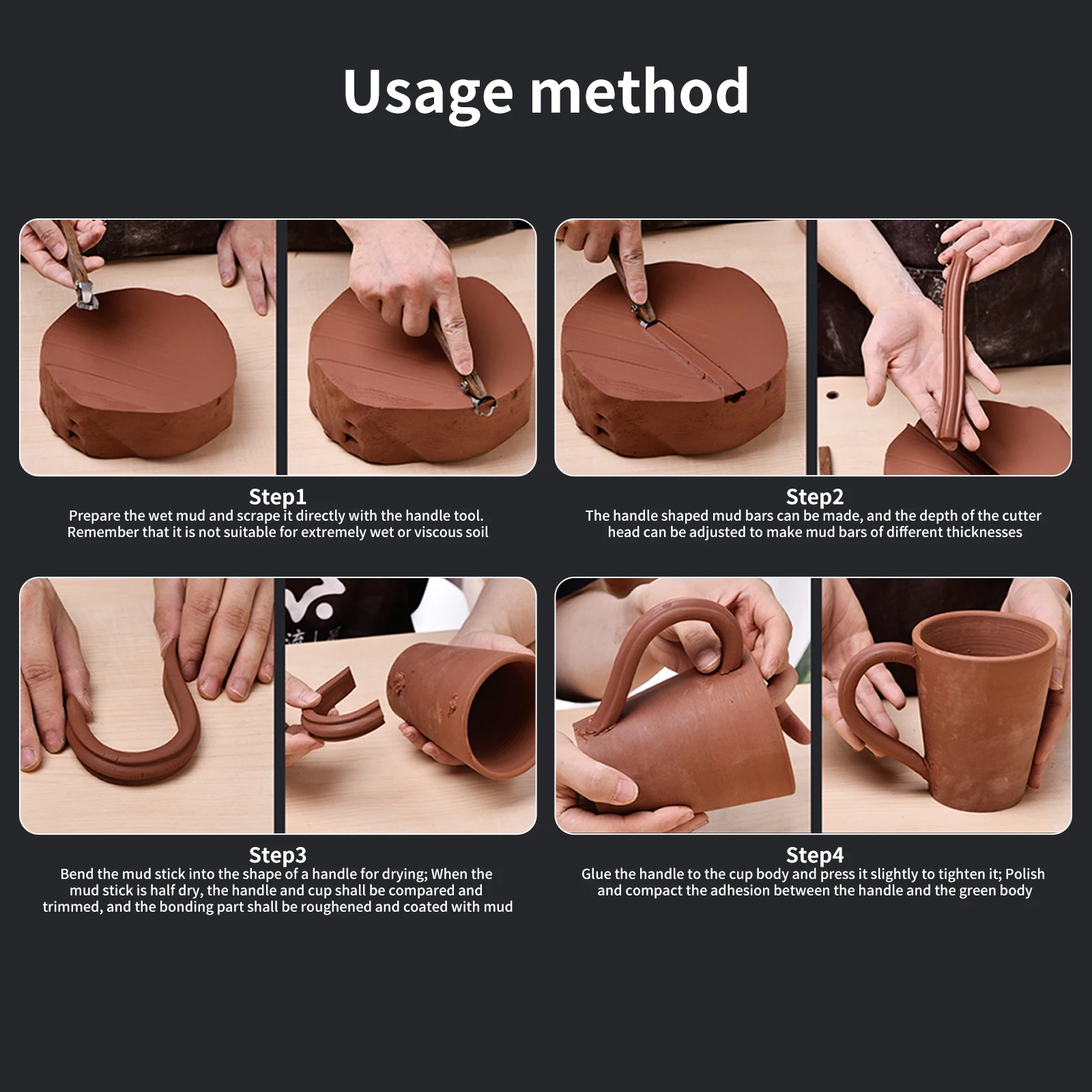 Usage method

Step1
Prepare the wet mud and scrape it directly with the handle tool. Remember that it is not suitable for extremely wet or viscous soil

Step2
The handle shaped mud bars can be made, and the depth of the cutter head can be adjusted to make mud bars of different thicknesses

Step3
Bend the mud stick into the shape of a handle for drying; When the mud stick is half dry, the handle and cup shall be compared and trimmed, and the bonding part shall be roughened and coated with mud

Step4
Glue the handle to the cup body and press it slightly to tighten it; Polish and compact the adhesion between the handle and the green body