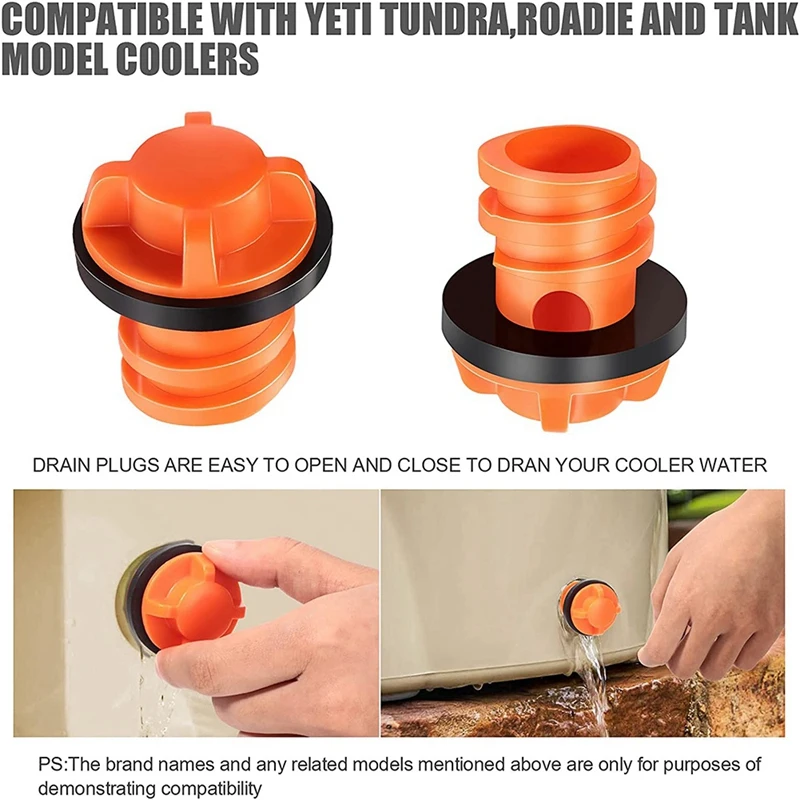 COMPATIBLE WITH YETI TUNDRA,ROADIE AND TANK MODEL COOLERS

DRAIN PLUGS ARE EASY TO OPEN AND CLOSE TO DRAN YOUR COOLER WATER

PS:The brand names and any related models mentioned above are only for purposes of demonstrating compatibility