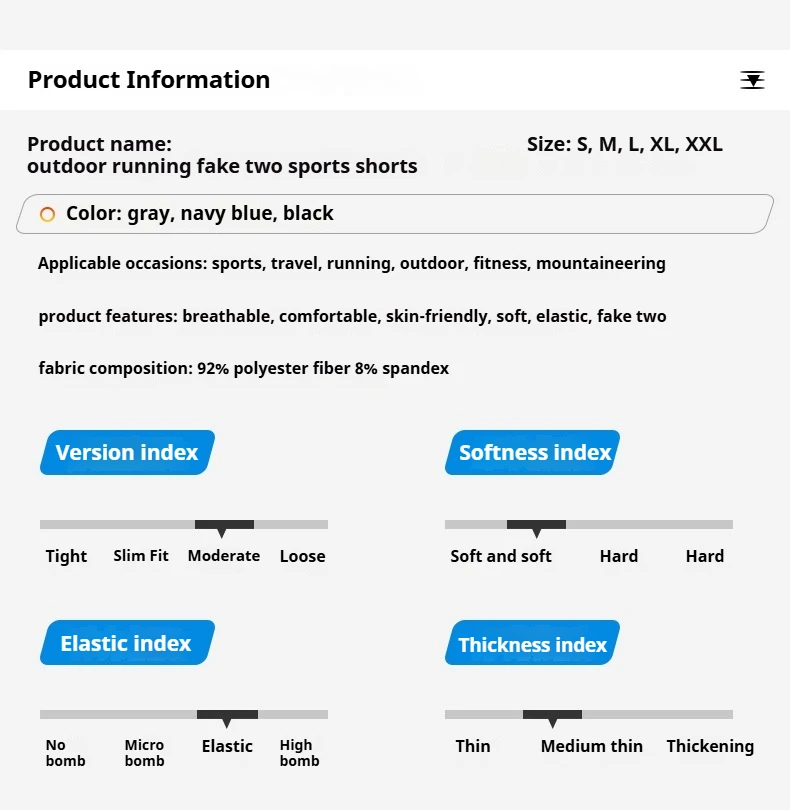 Product Information

Product name:
outdoor running fake two sports shorts

Size: S, M, L, XL, XXL

Color: gray, navy blue, black

Applicable occasions: sports, travel, running, outdoor, fitness, mountaineering

product features: breathable, comfortable, skin-friendly, soft, elastic, fake two

fabric composition: 92% polyester fiber 8% spandex

Version index

Tight
Slim Fit
Moderate
Loose

Softness index

Soft and soft
Hard
Hard

Elastic index

No bomb
Micro bomb
Elastic
High bomb

Thickness index

Thin
Medium thin
Thickening