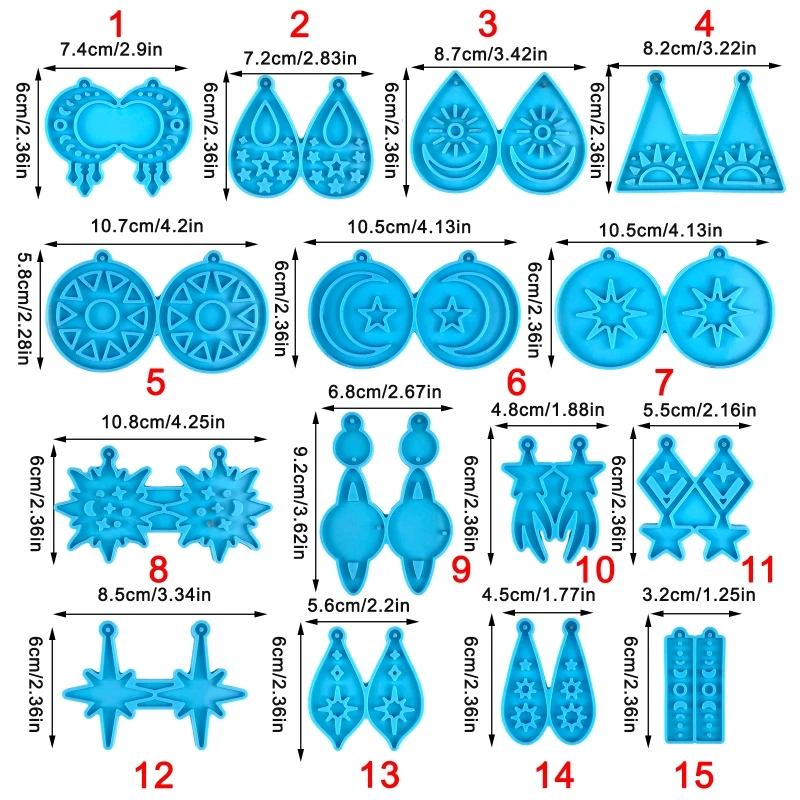 1
7.4cm/2.9in
6cm/2.36in

2
7.2cm/2.83in
6cm/2.36in

3
8.7cm/3.42in
6cm/2.36in

4
8.2cm/3.22in
6cm/2.36in

10.7cm/4.2in
5.8cm/2.28in
5

10.5cm/4.13in
6cm/2.36in
6

10.5cm/4.13in
6cm/2.36in
7

10.8cm/4.25in
6cm/2.36in
8

6.8cm/2.67in
9.2cm/3.62in
9

4.8cm/1.88in
6cm/2.36in
10

5.5cm/2.16in
6cm/2.36in
11

8.5cm/3.34in
6cm/2.36in
12

5.6cm/2.2in
6cm/2.36in
13

4.5cm/1.77in
6cm/2.36in
14

3.2cm/1.25in
6cm/2.36in
15