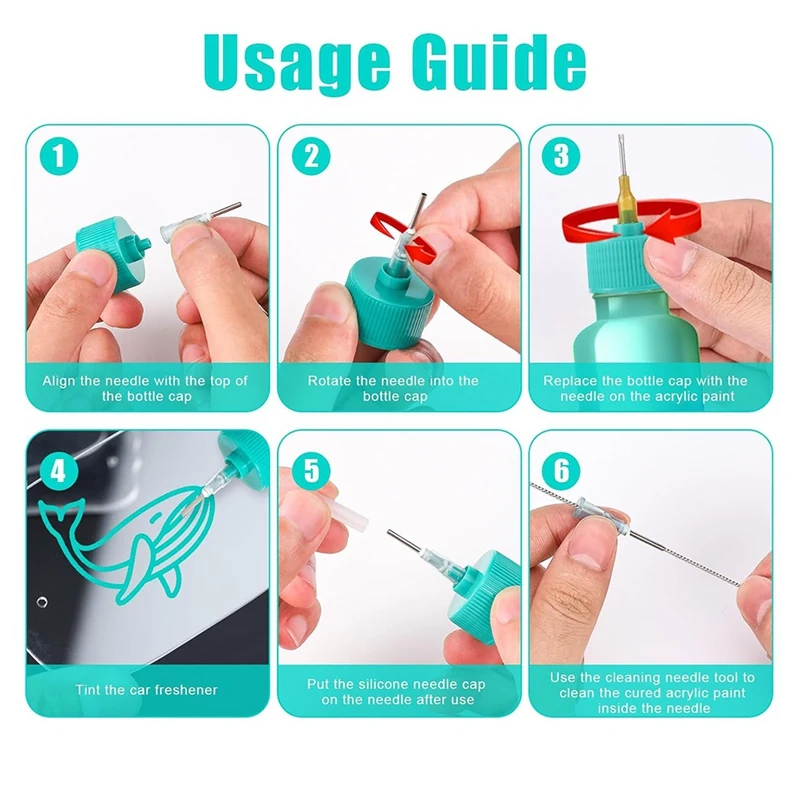 Usage Guide

1
Align the needle with the top of the bottle cap

2
Rotate the needle into the bottle cap

3
Replace the bottle cap with the needle on the acrylic paint

4
Tint the car freshener

5
Put the silicone needle cap on the needle after use

6
Use the cleaning needle tool to clean the cured acrylic paint inside the needle