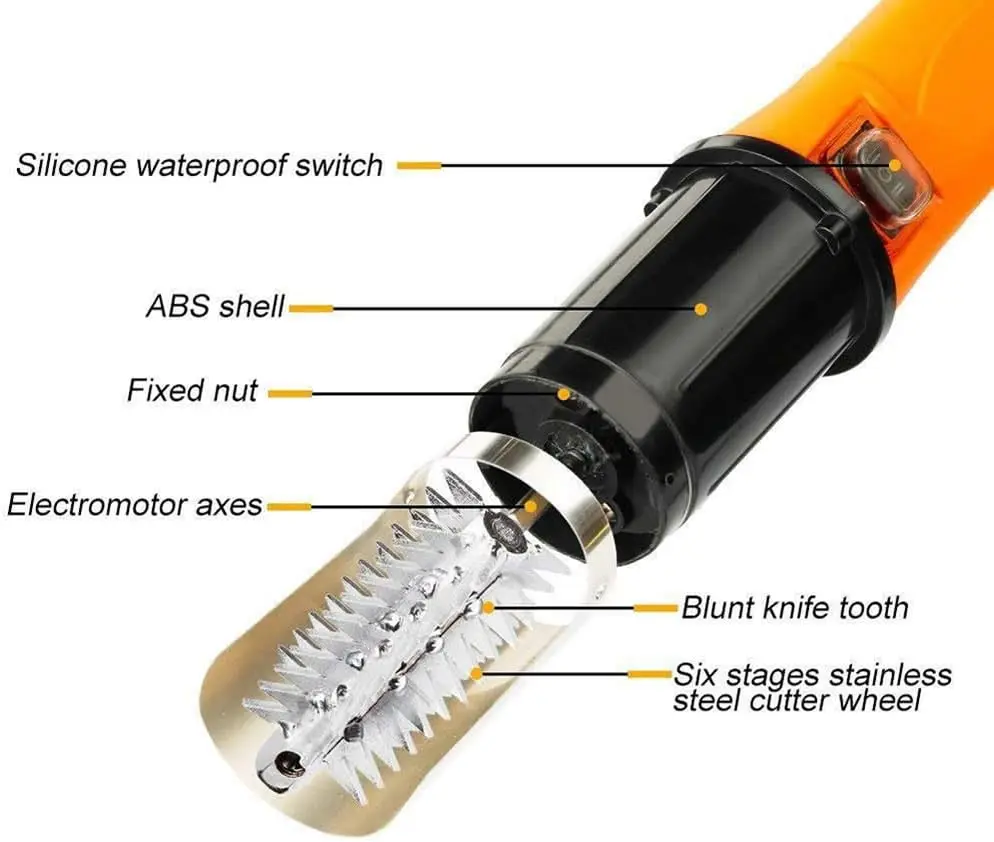 Silicone waterproof switch

ABS shell

Fixed nut

Electromotor axes

Blunt knife tooth

Six stages stainless steel cutter wheel