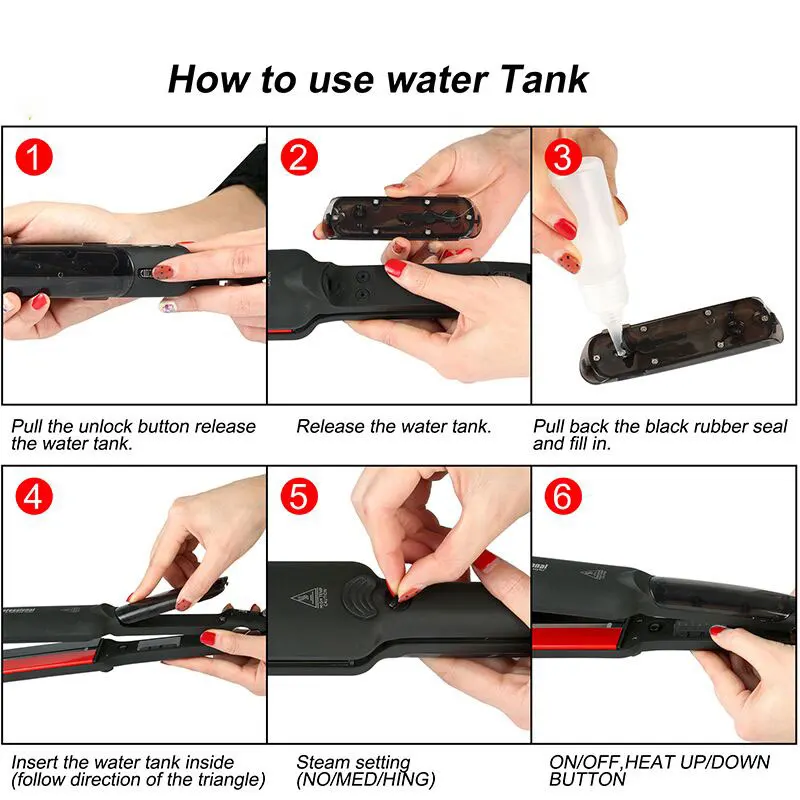 How to use water Tank

1

Pull the unlock button release the water tank.

2

Release the water tank.

3

Pull back the black rubber seal and fill in.

4

Insert the water tank inside (follow direction of the triangle)

5

Steam setting (NO/MED/HING)

6

ON/OFF,HEAT UP/DOWN BUTTON